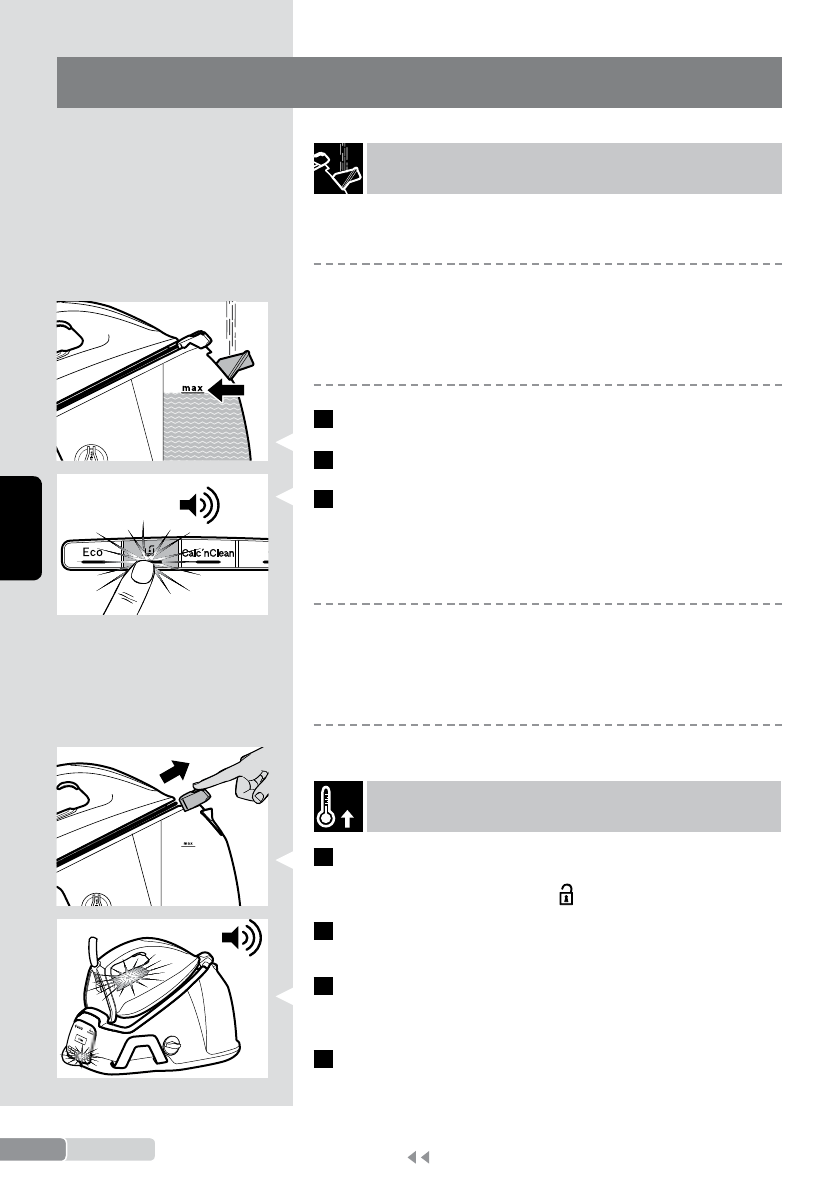 max

Eco

Calc'nClean

max