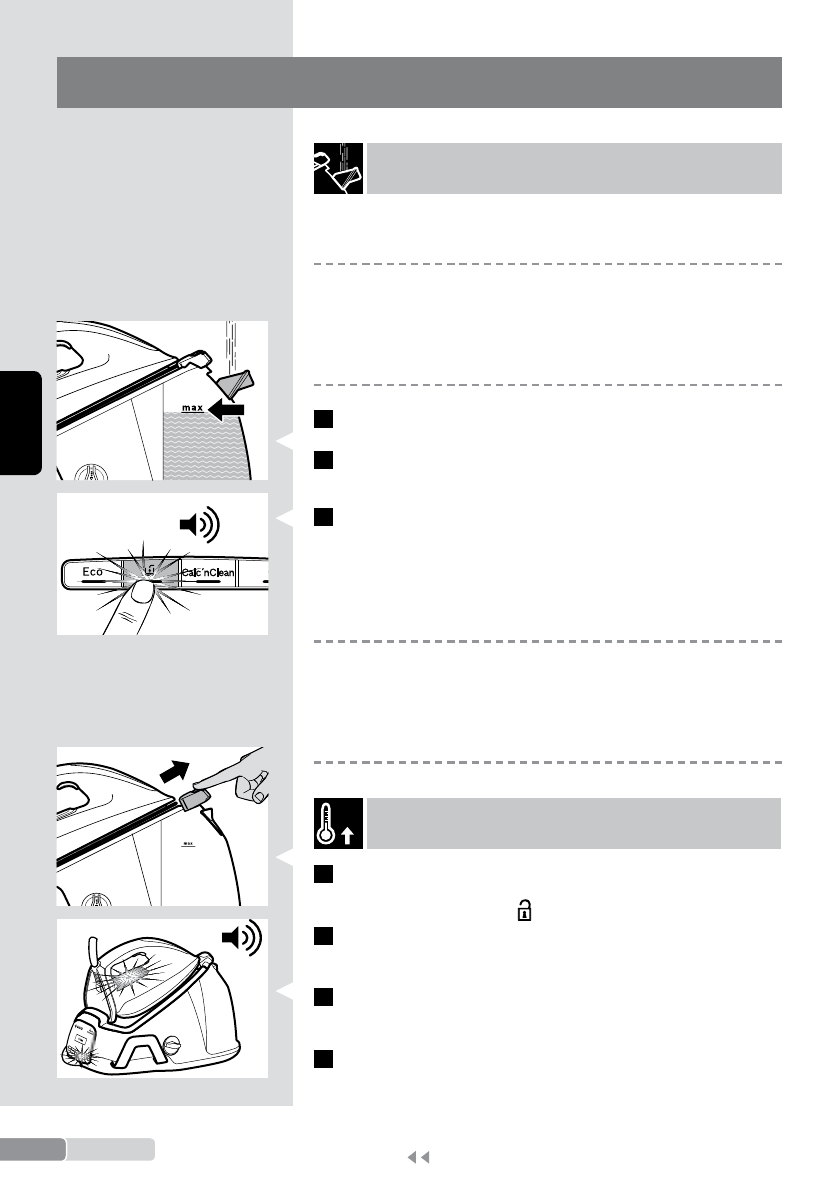 max

Eco

Calc'nClean

max