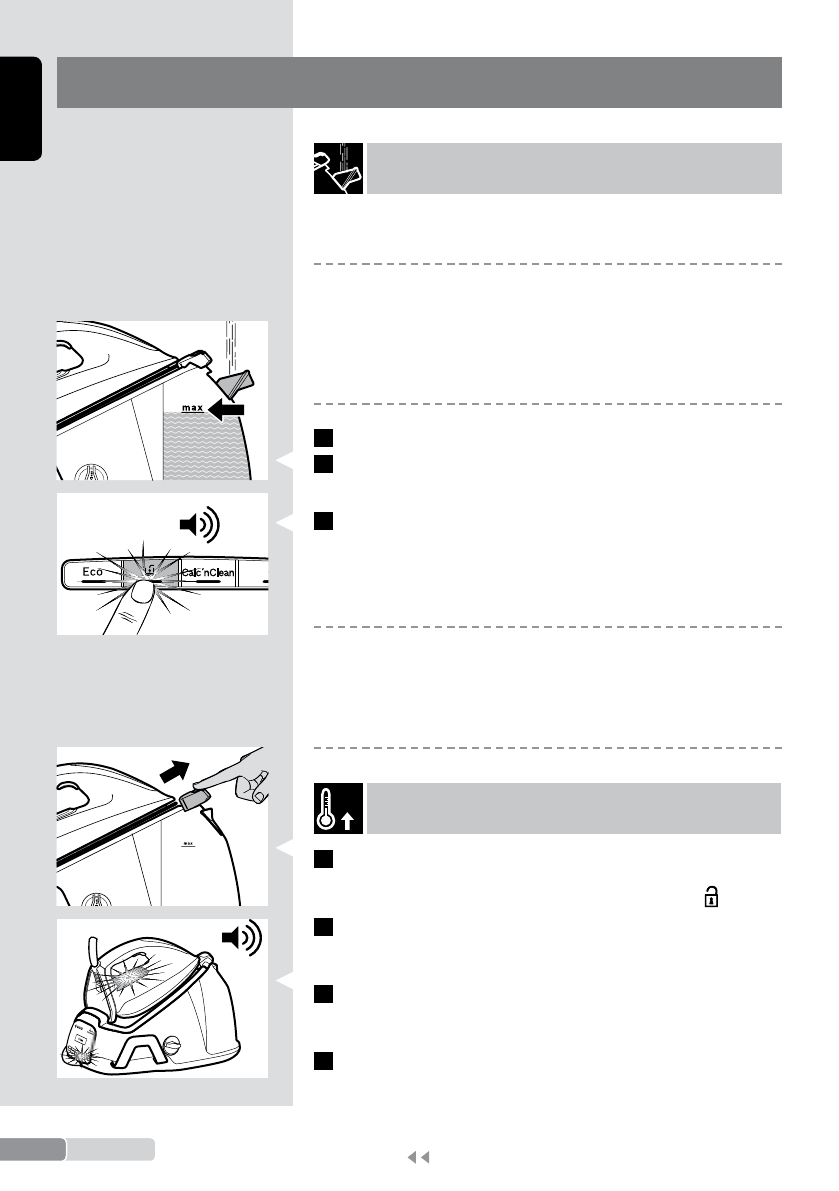 max

Eco

Calc'nClean

max