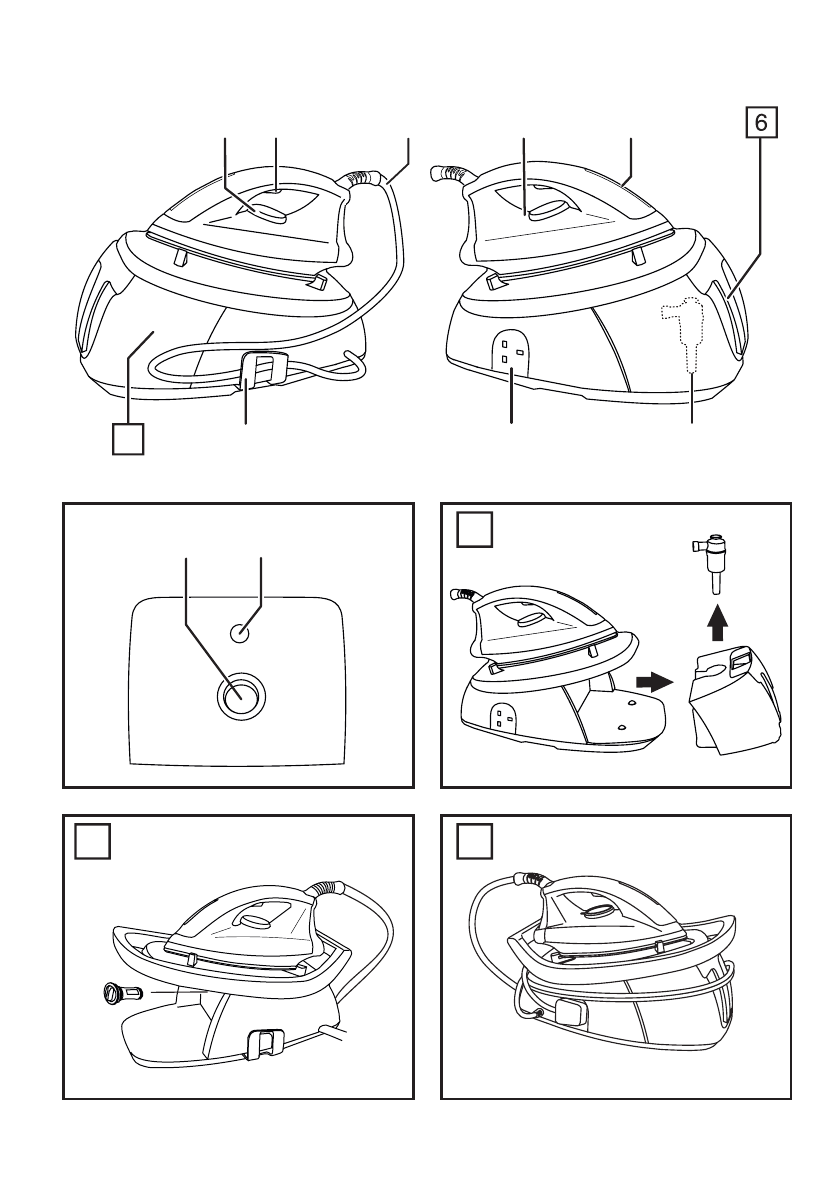 6