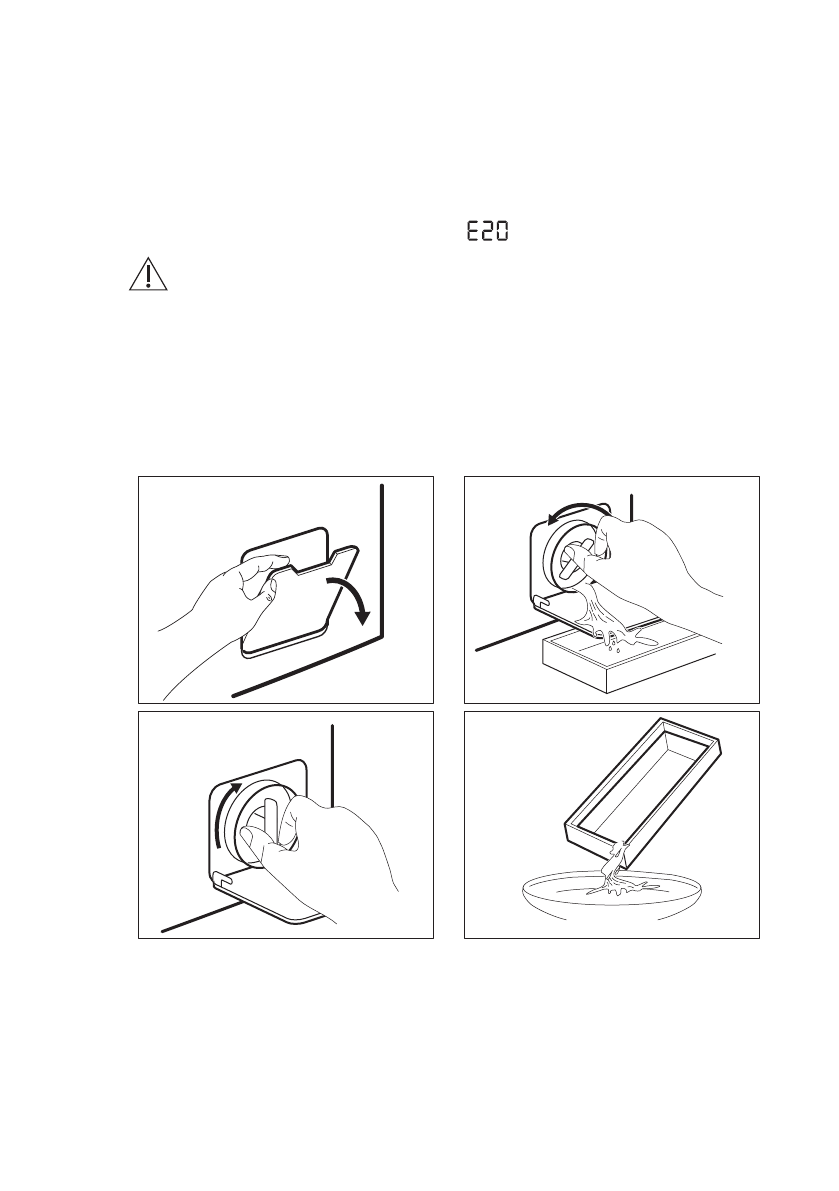 E20