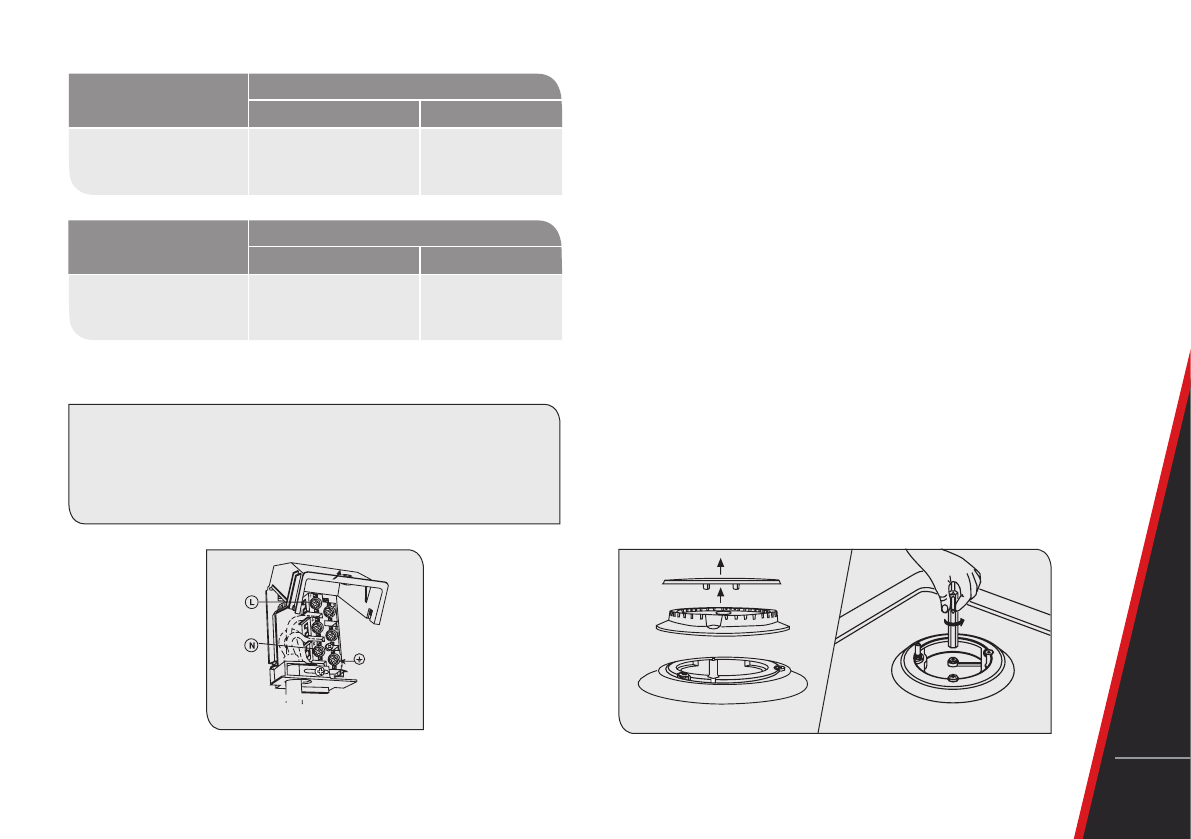 L

N