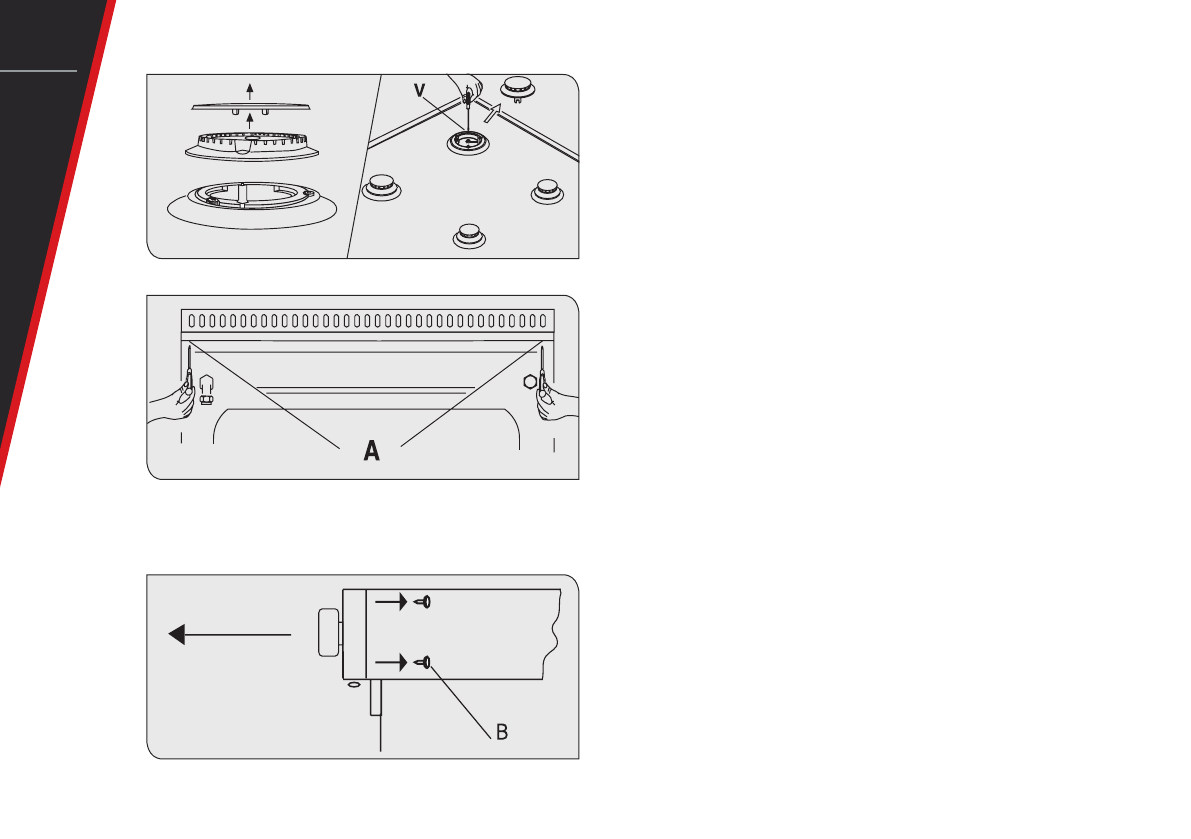 V

A

B