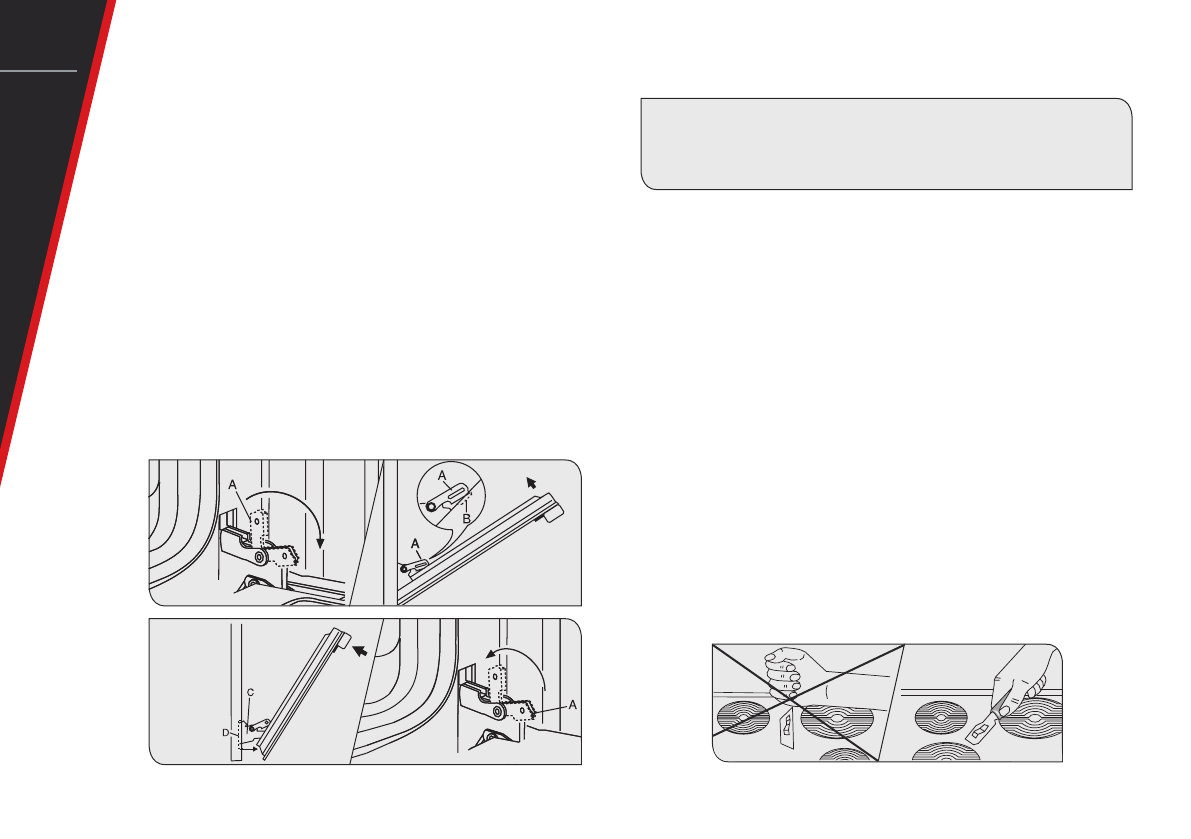 A

A
B
A

C
D

A