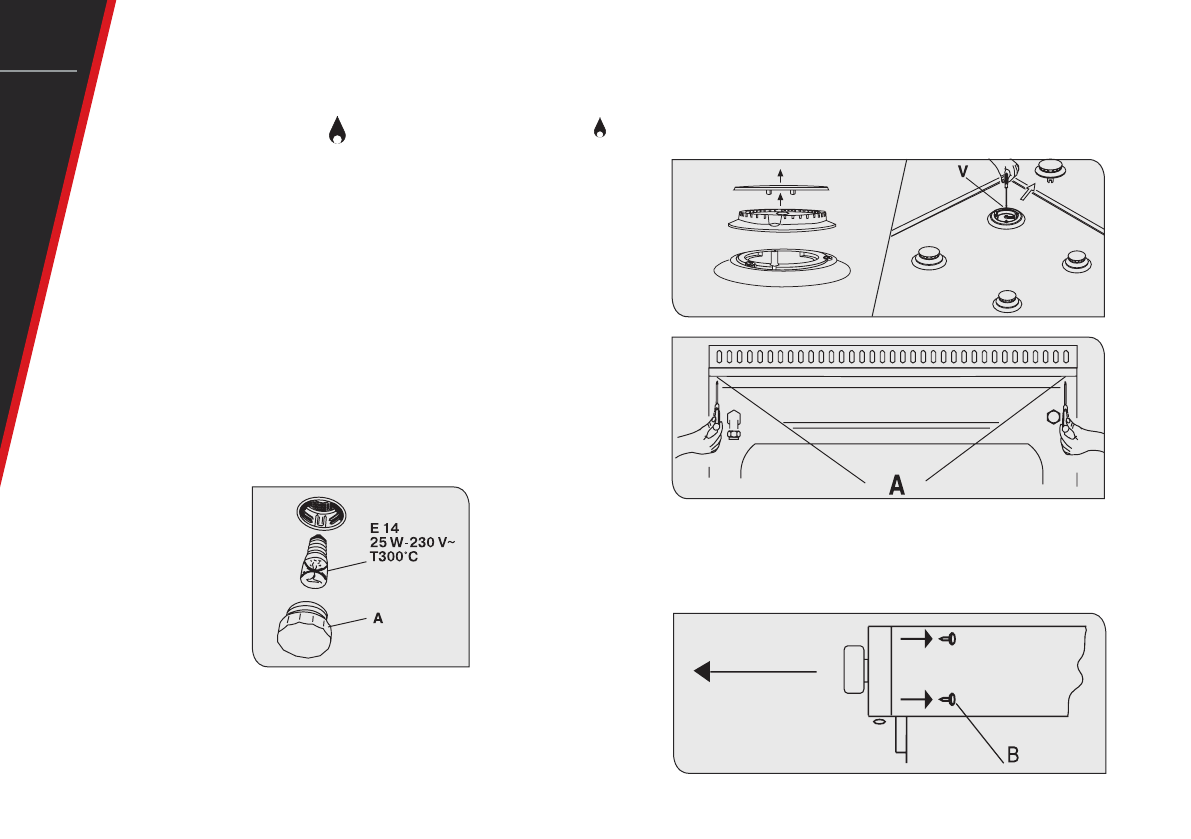 V

A

E 14
25 W-230 V~
T300°C

A

B