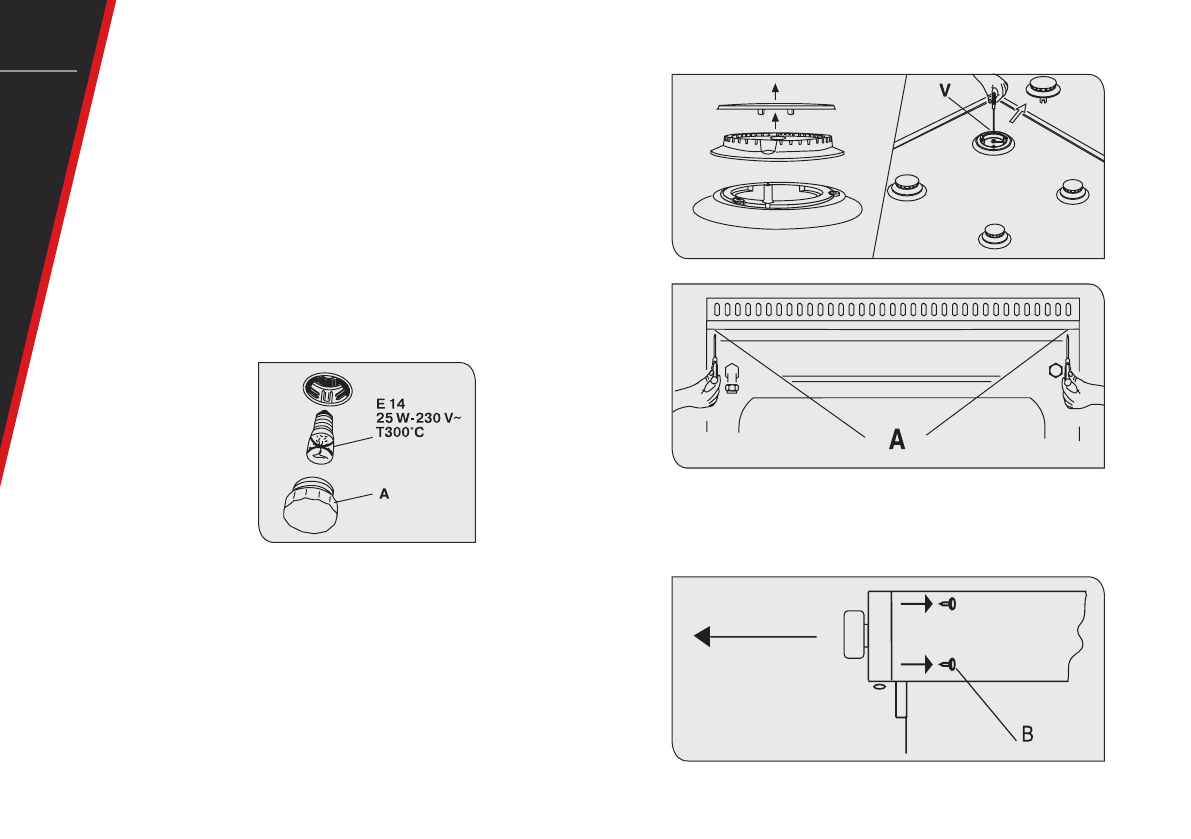 E 14
25 W-230 V~
T300°C

A

V

A

B