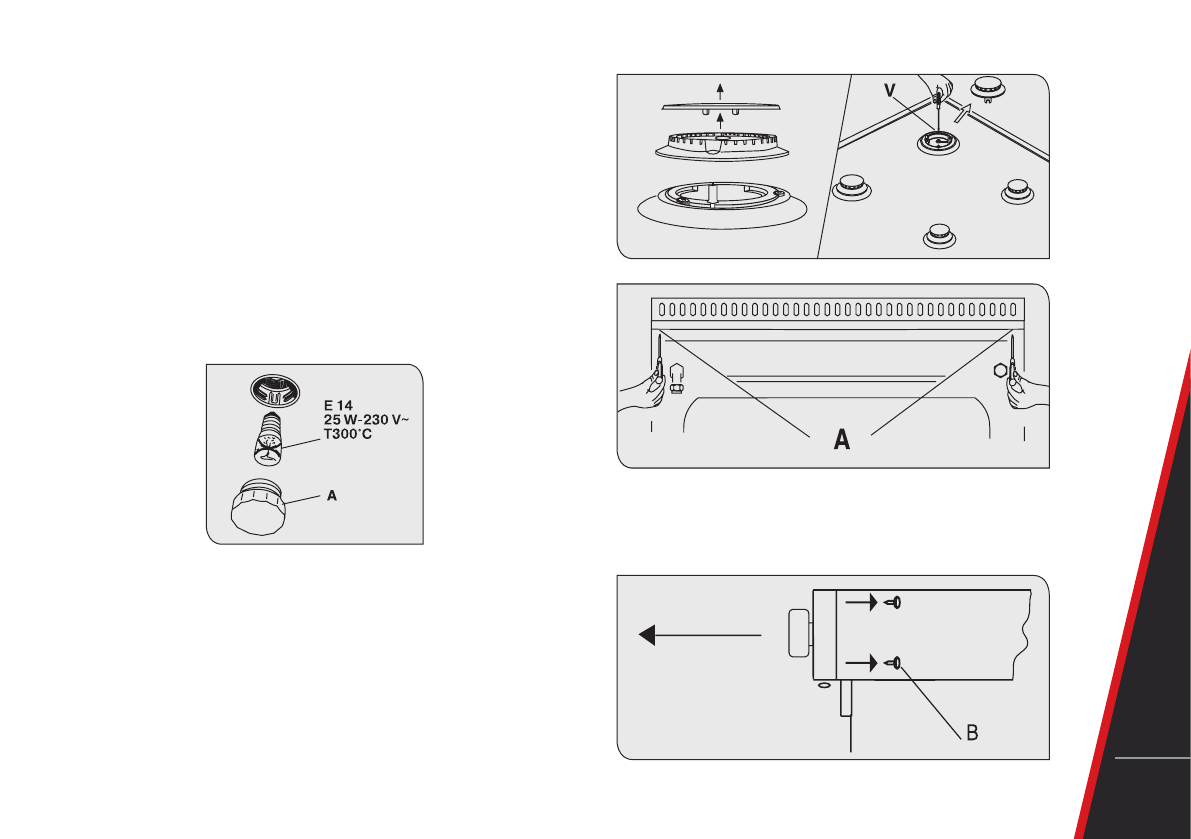 E 14
25 W-230 V~
T300°C

A

V

A

B