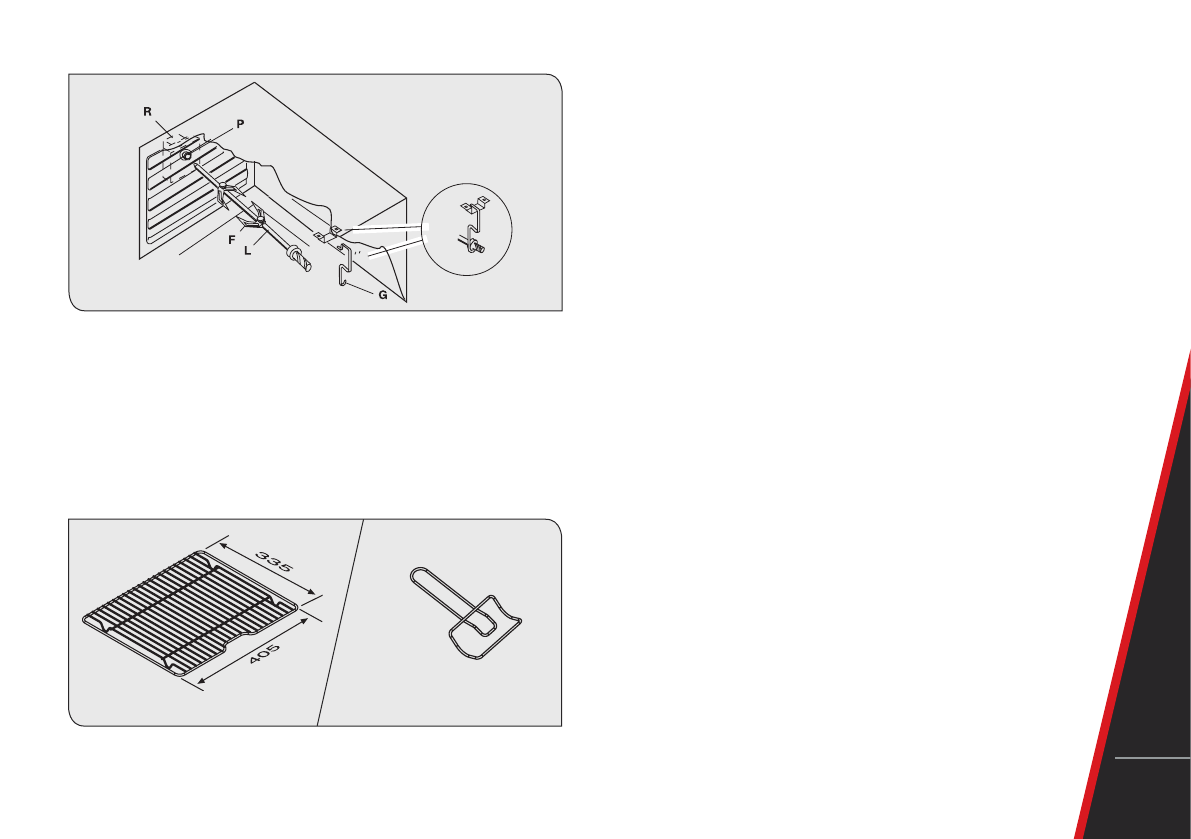 R
P
F
L
G

335
405