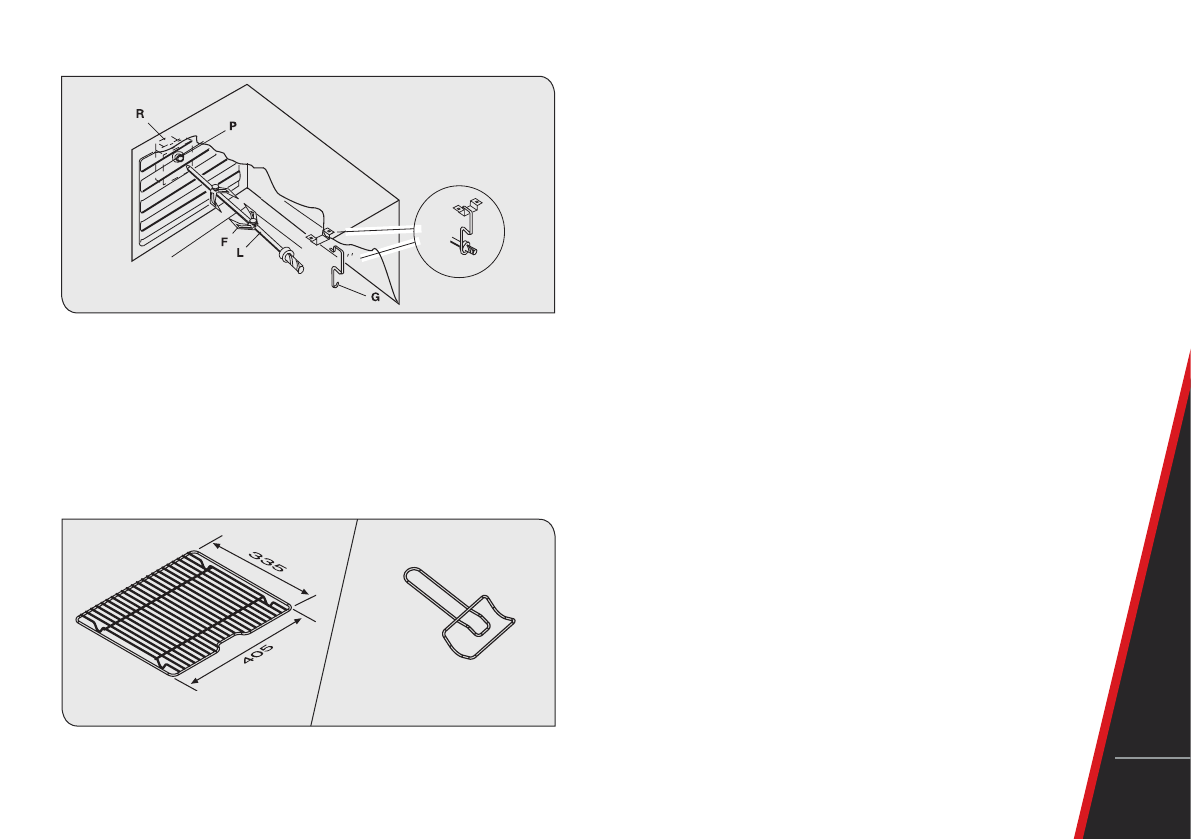 R
P
F
L
G

335
405