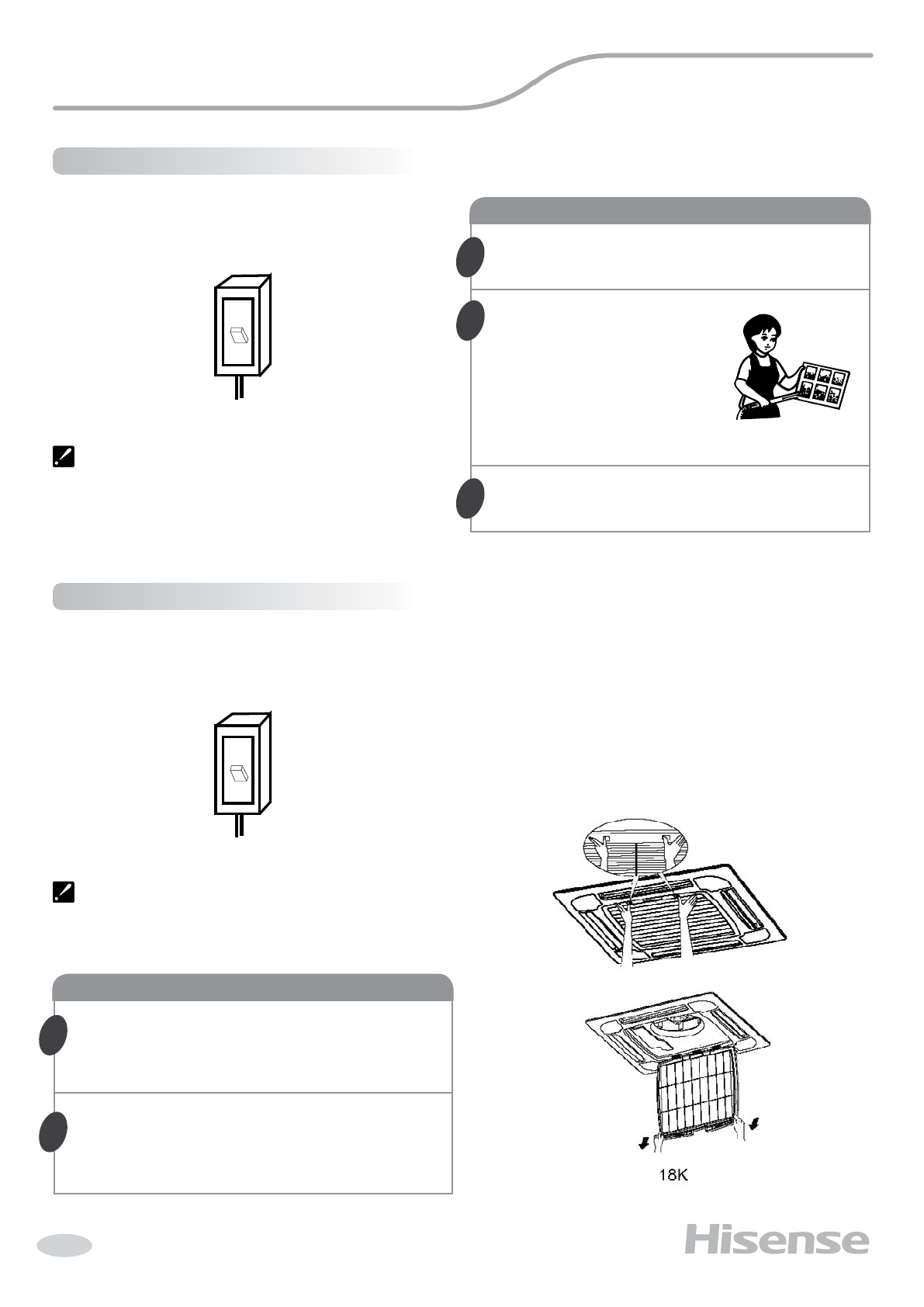 18K

Hisense