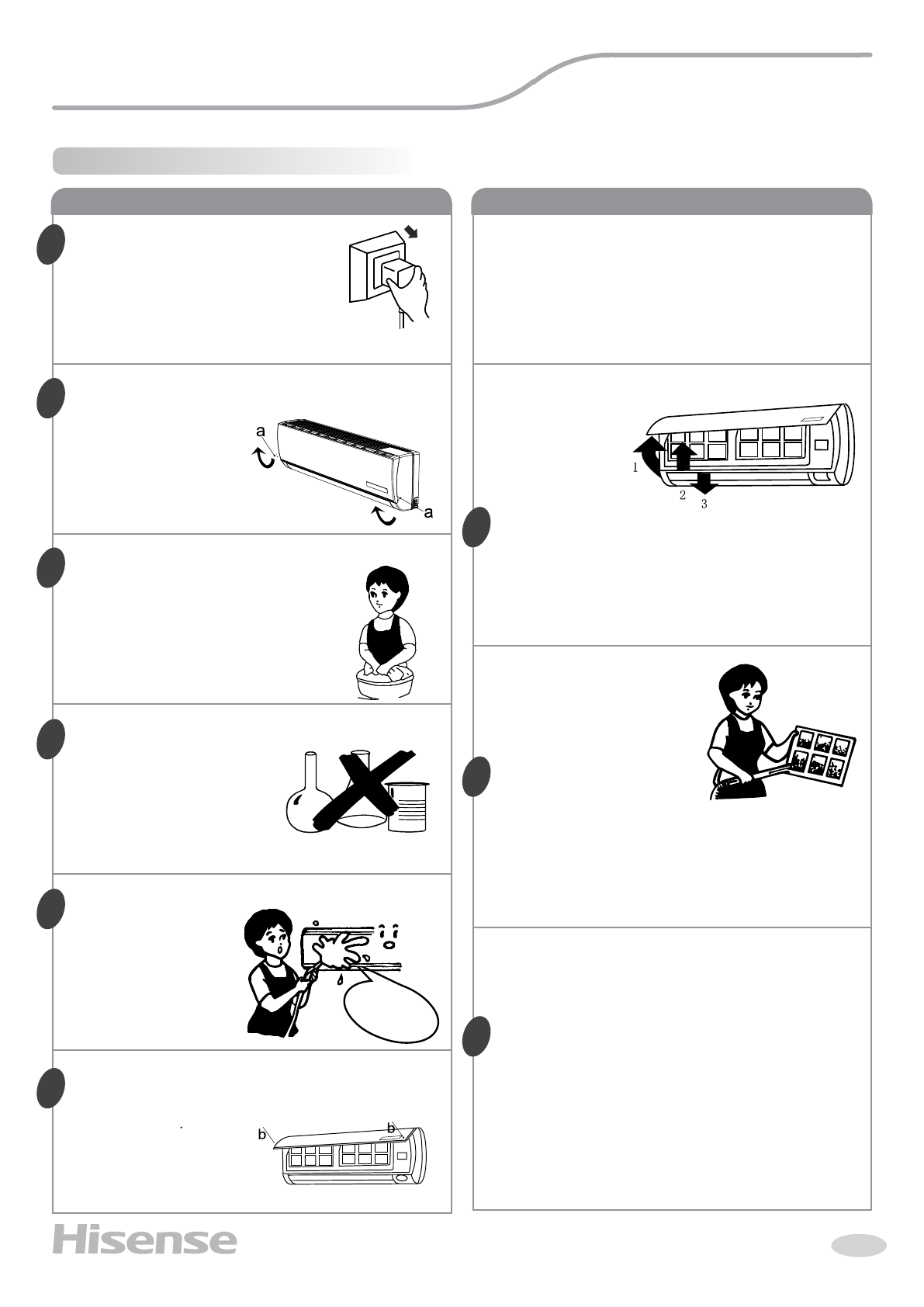 a

a

1

2

3

b

b

Hisense