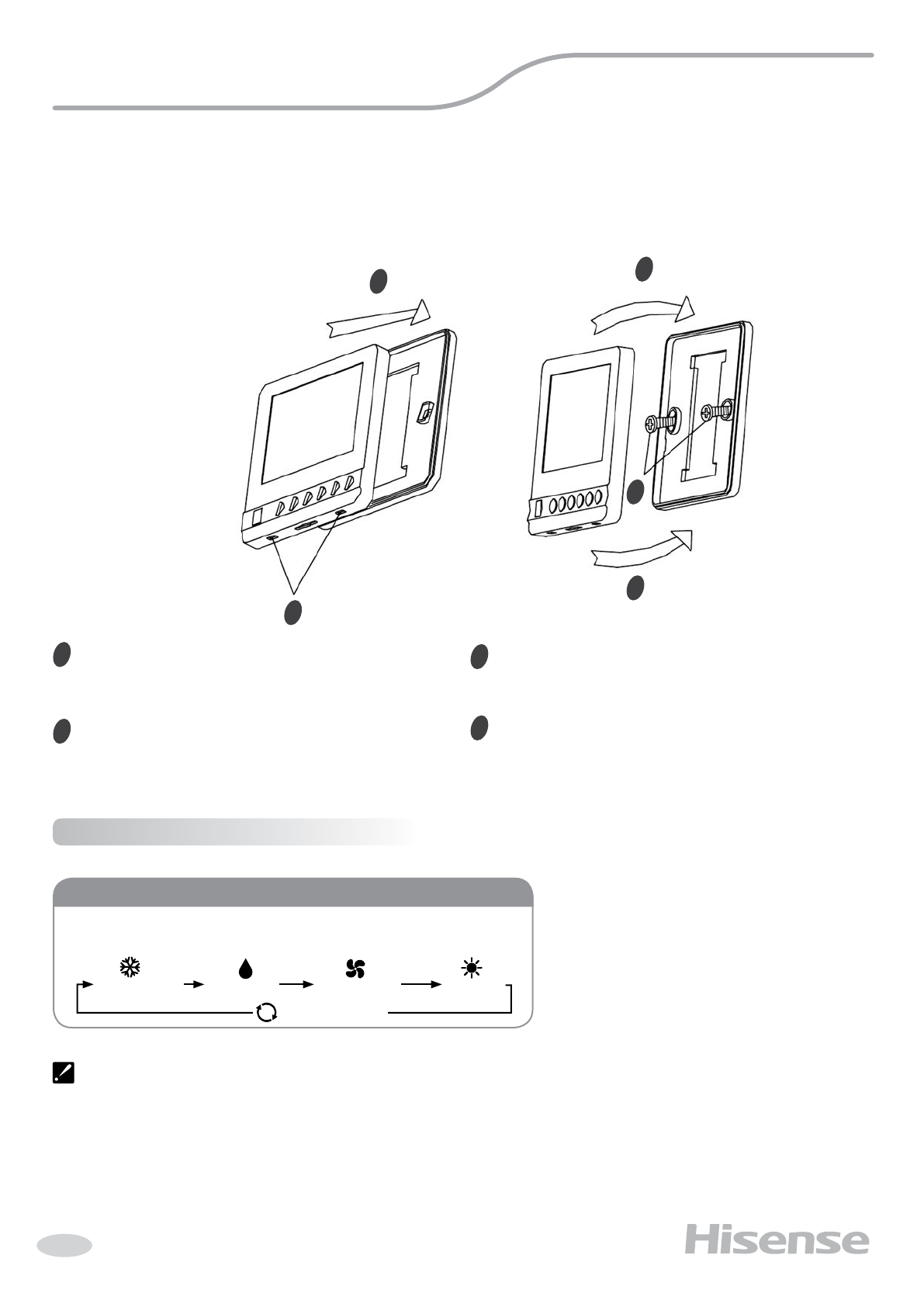 Hisense