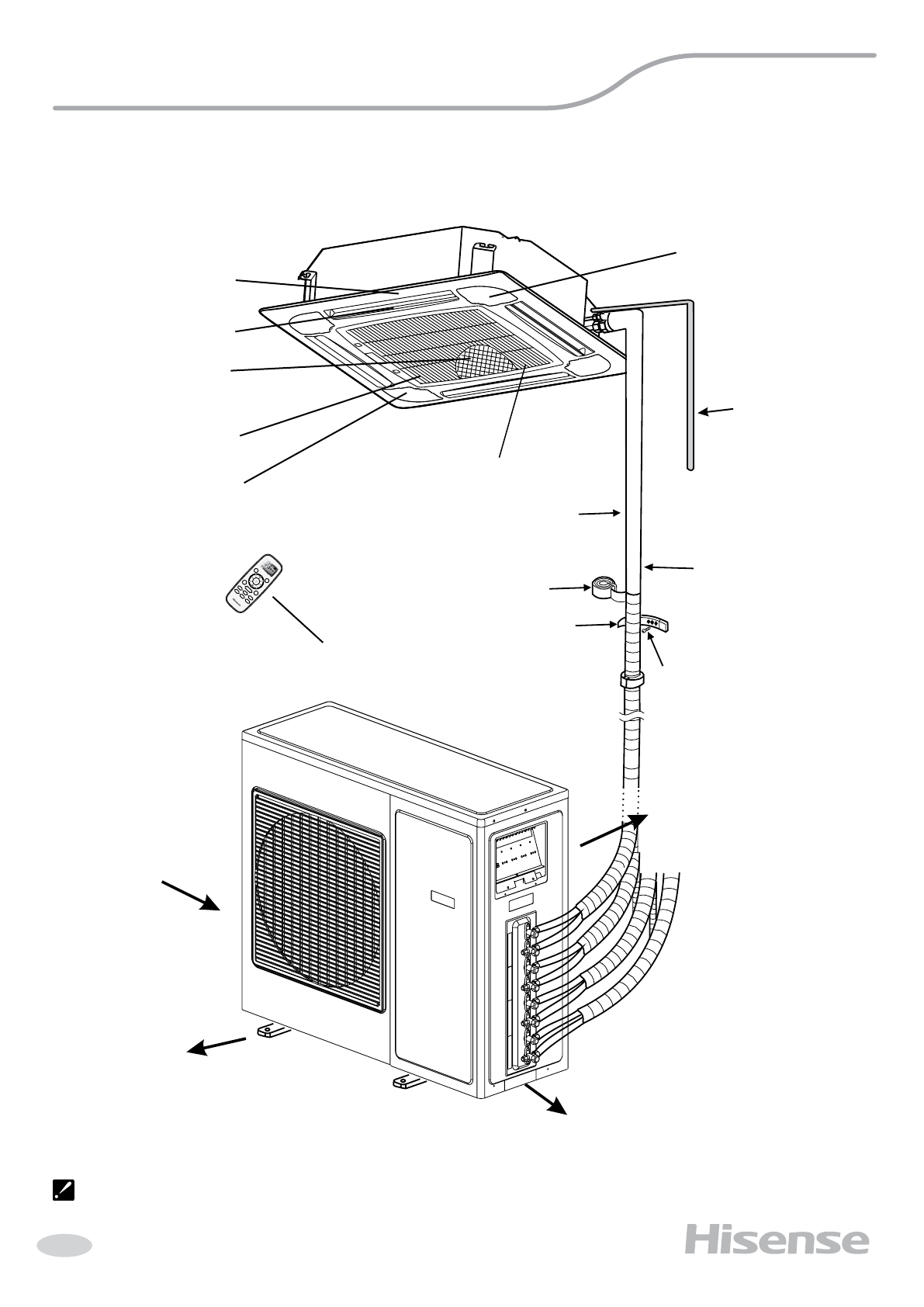 Hisense