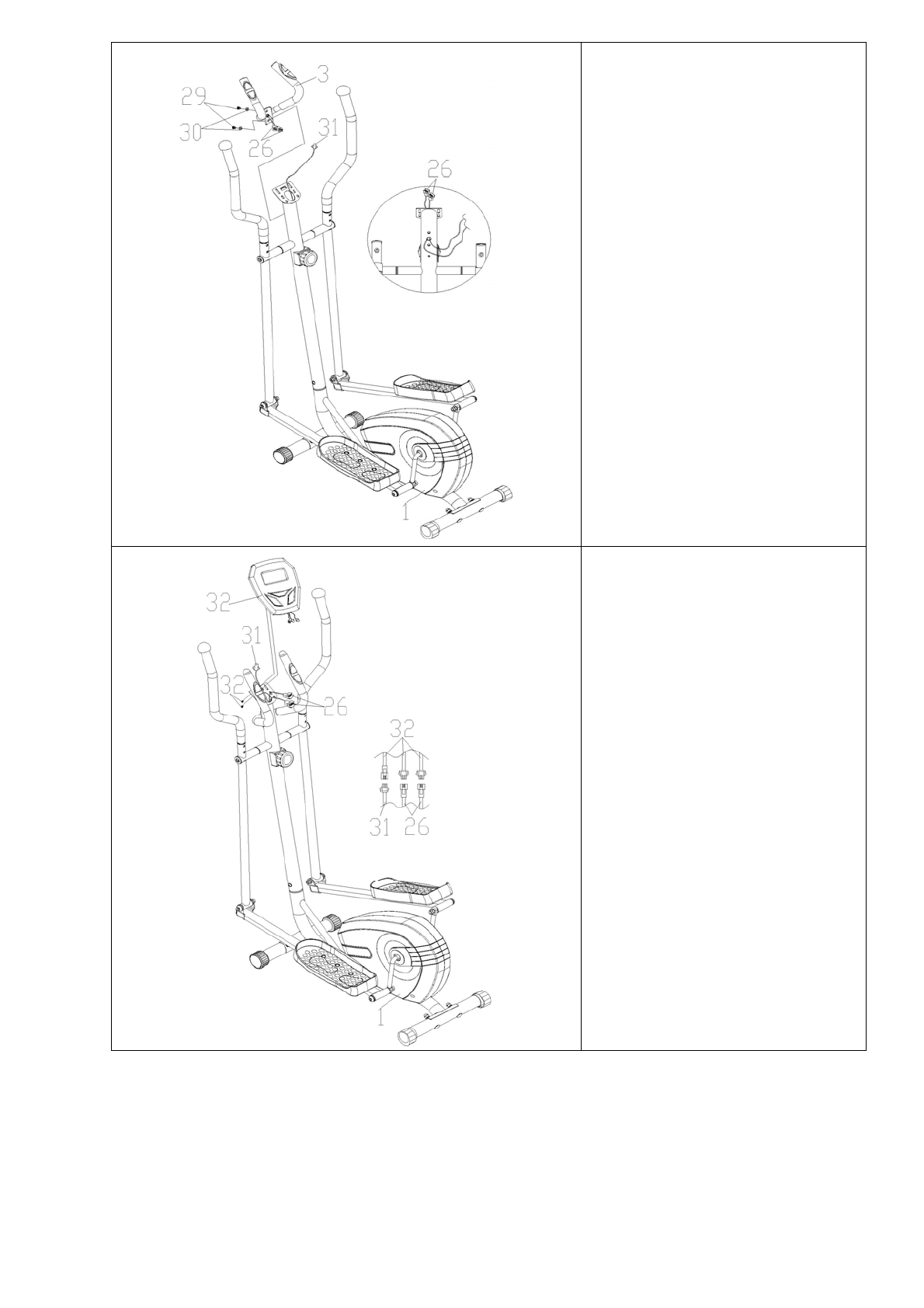 3
29
30
26
31
26
1

32
31
32
26
32
31 26
1