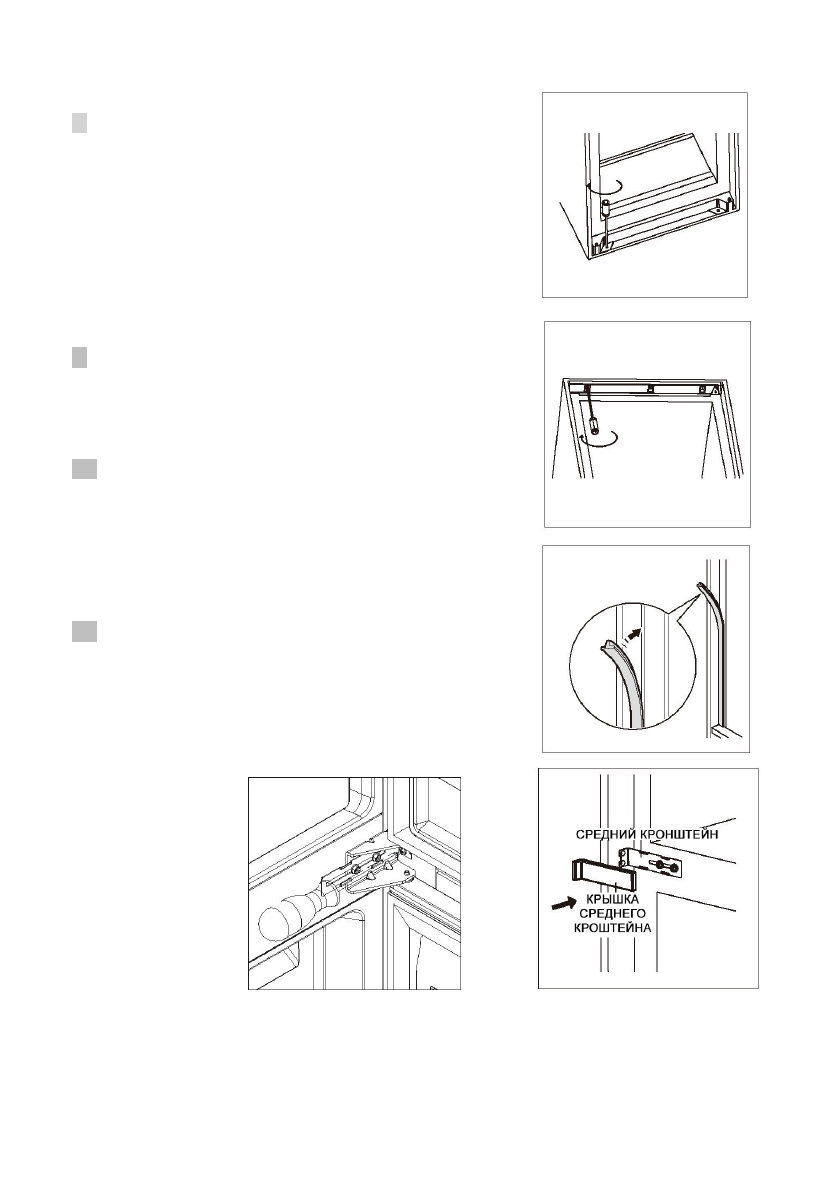 СРЕДНИЙ КРОНШТЕЙН

КРЫШКА СРЕДНЕГО КРОШТЕЙНА