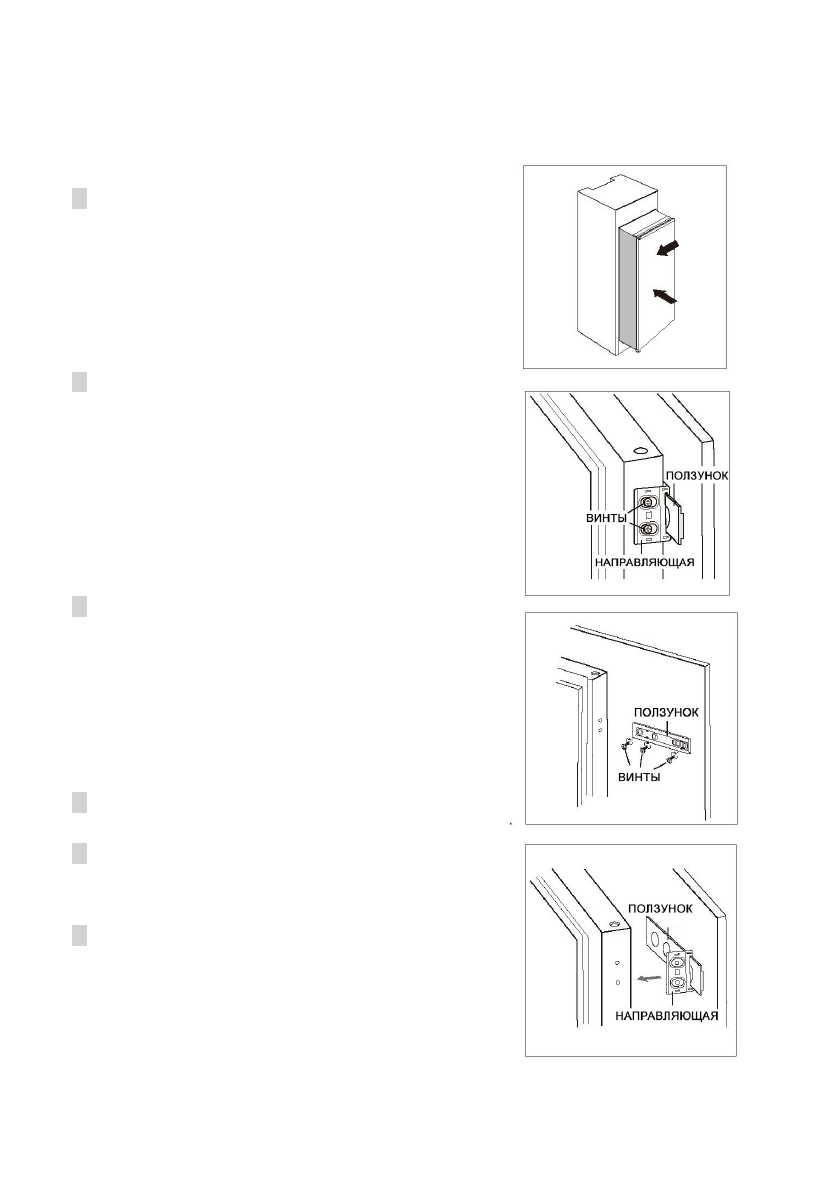 ПОЛЗУНОК

ВИНТЫ

НАПРАВЛЯЮЩАЯ

ПОЛЗУНОК

ВИНТЫ

ПОЛЗУНОК

НАПРАВЛЯЮЩАЯ