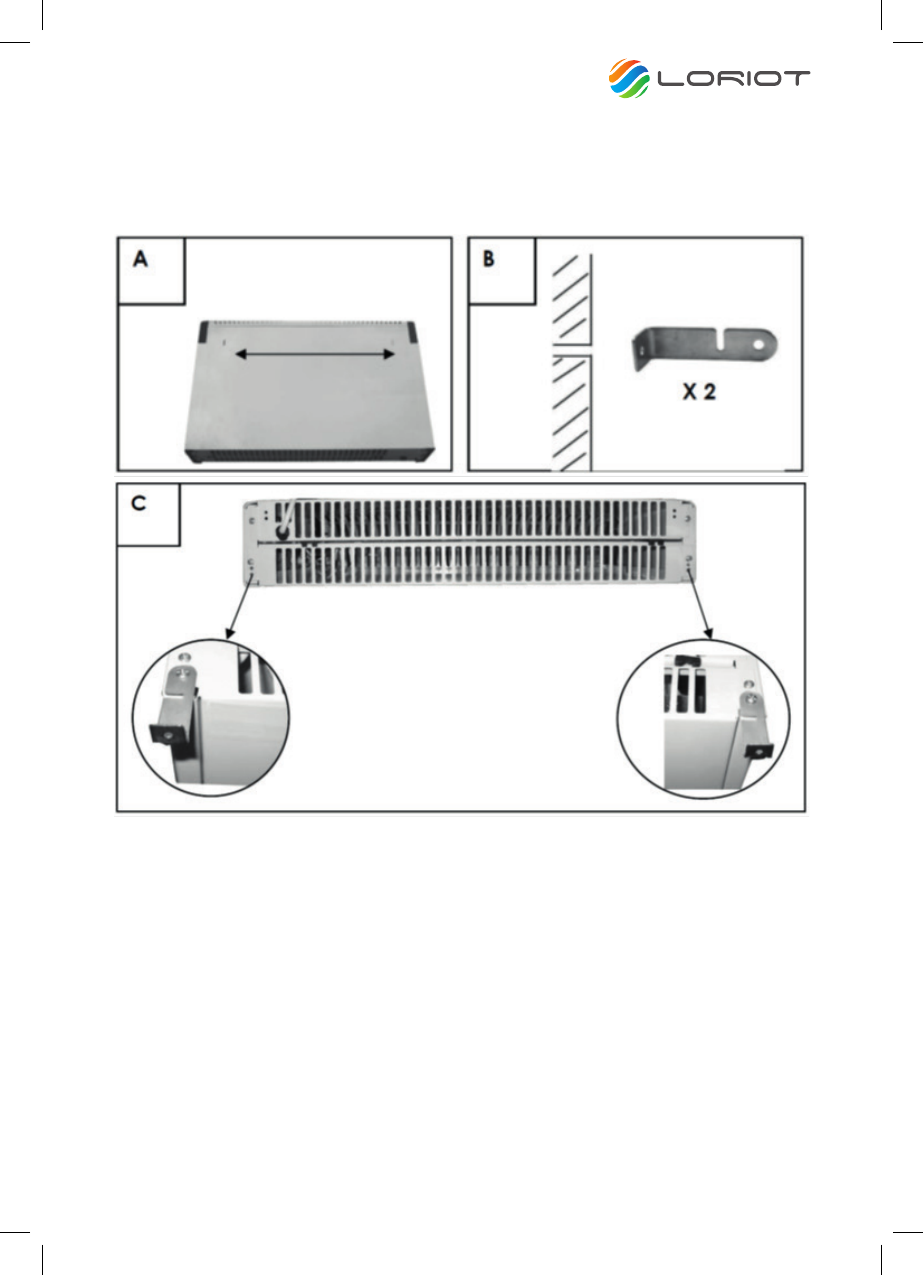 LORIOT

A

B

X 2

C