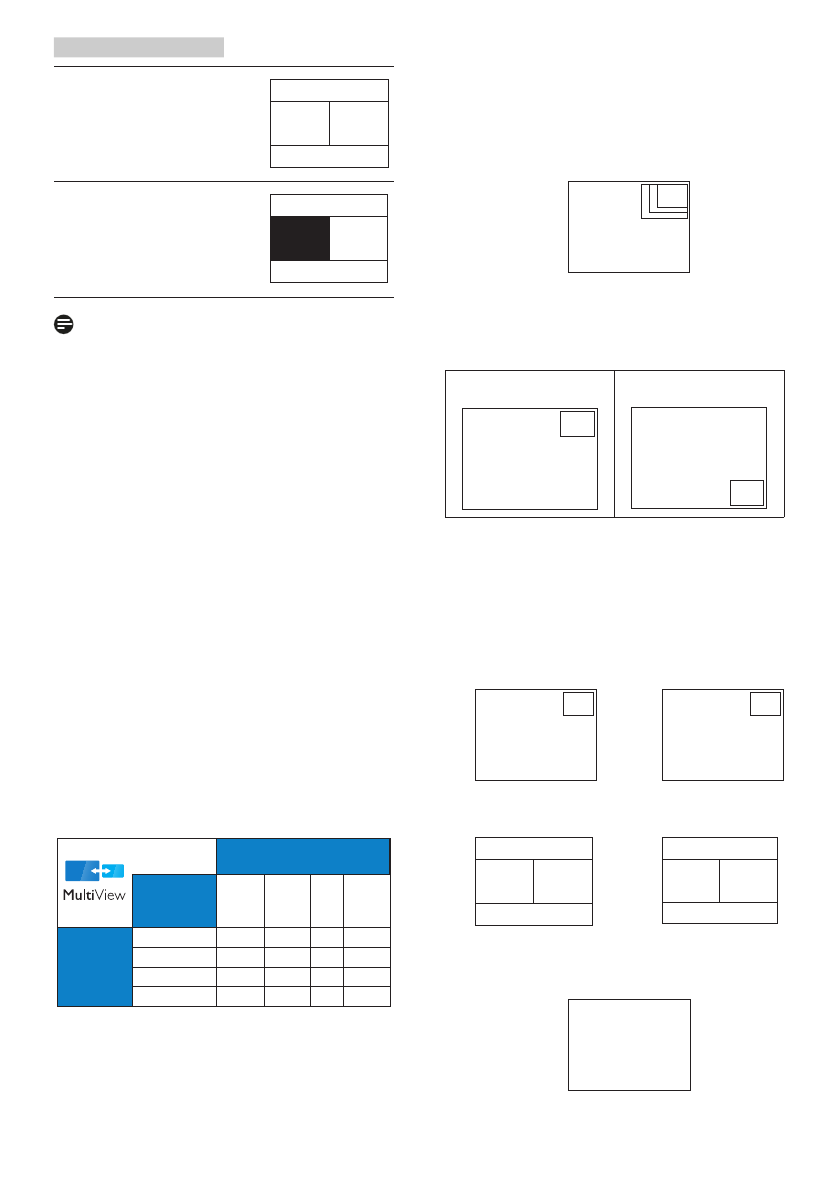 MultiView