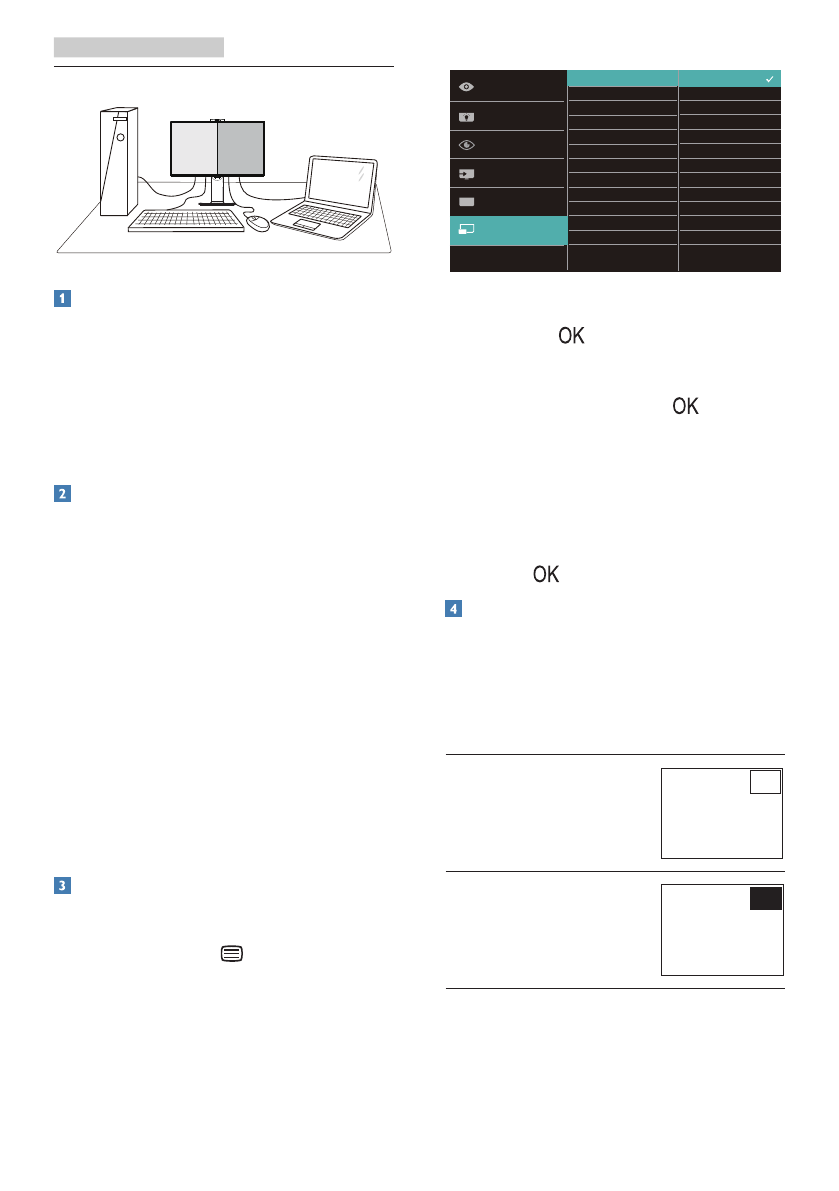 1

2

3

OK

OK

OK

4