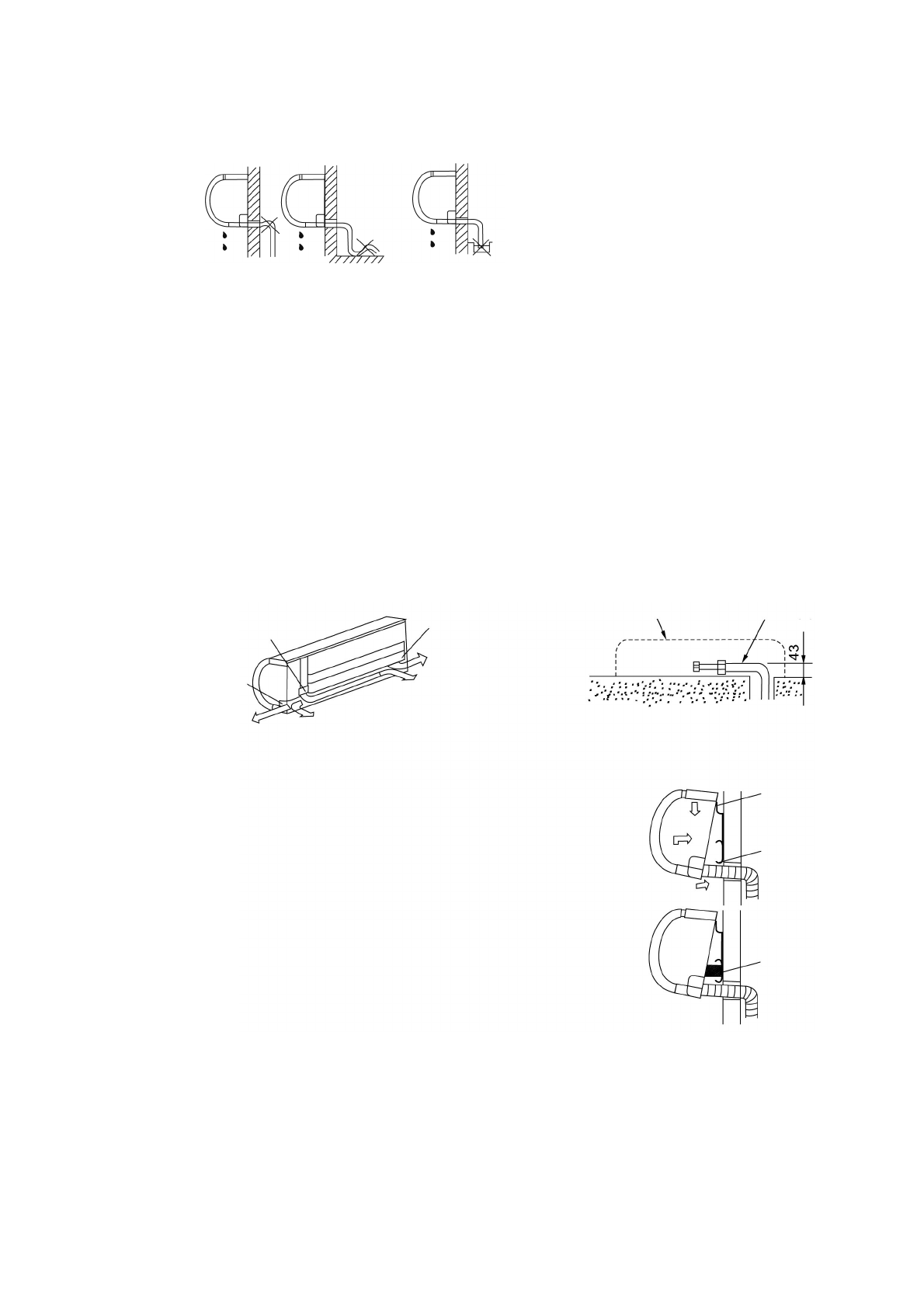 43