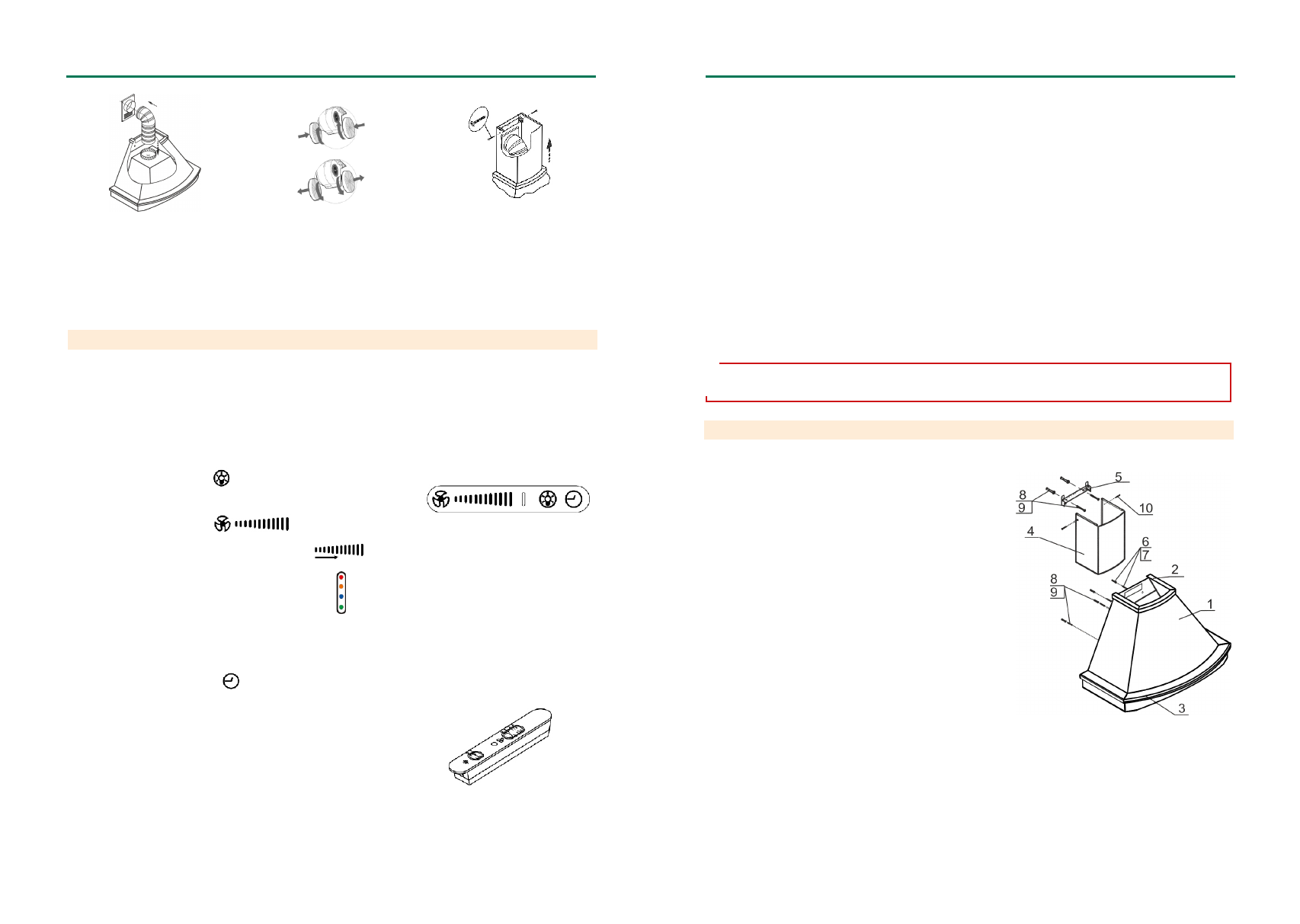 5

8

9

10

4

6

7

2

8

9

1

3