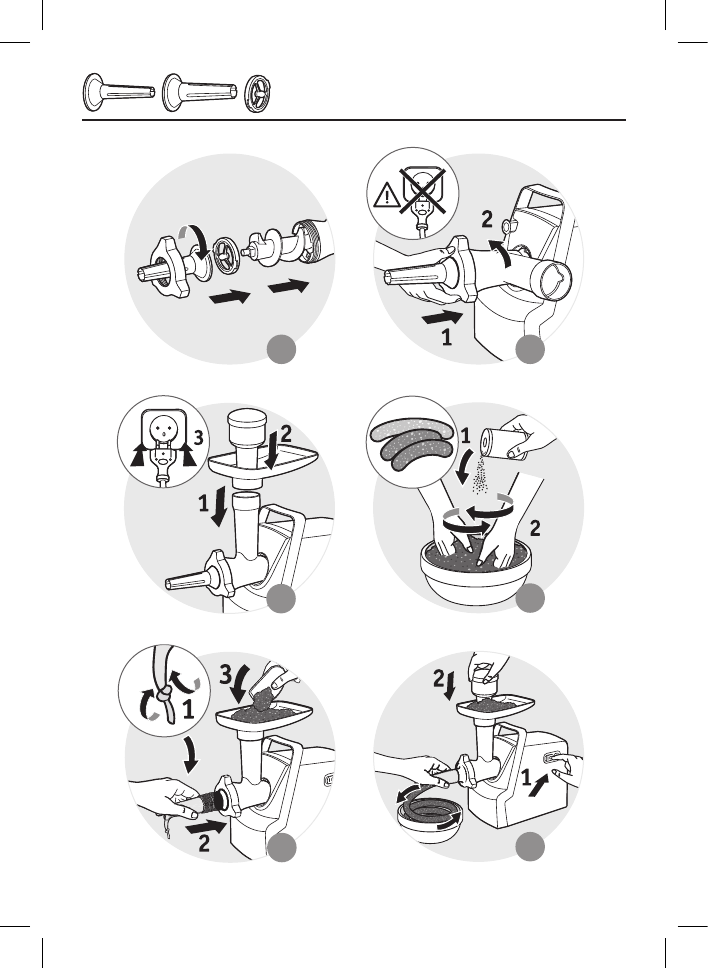 2
1
3
2
1
1
2
3
1
2
2
1