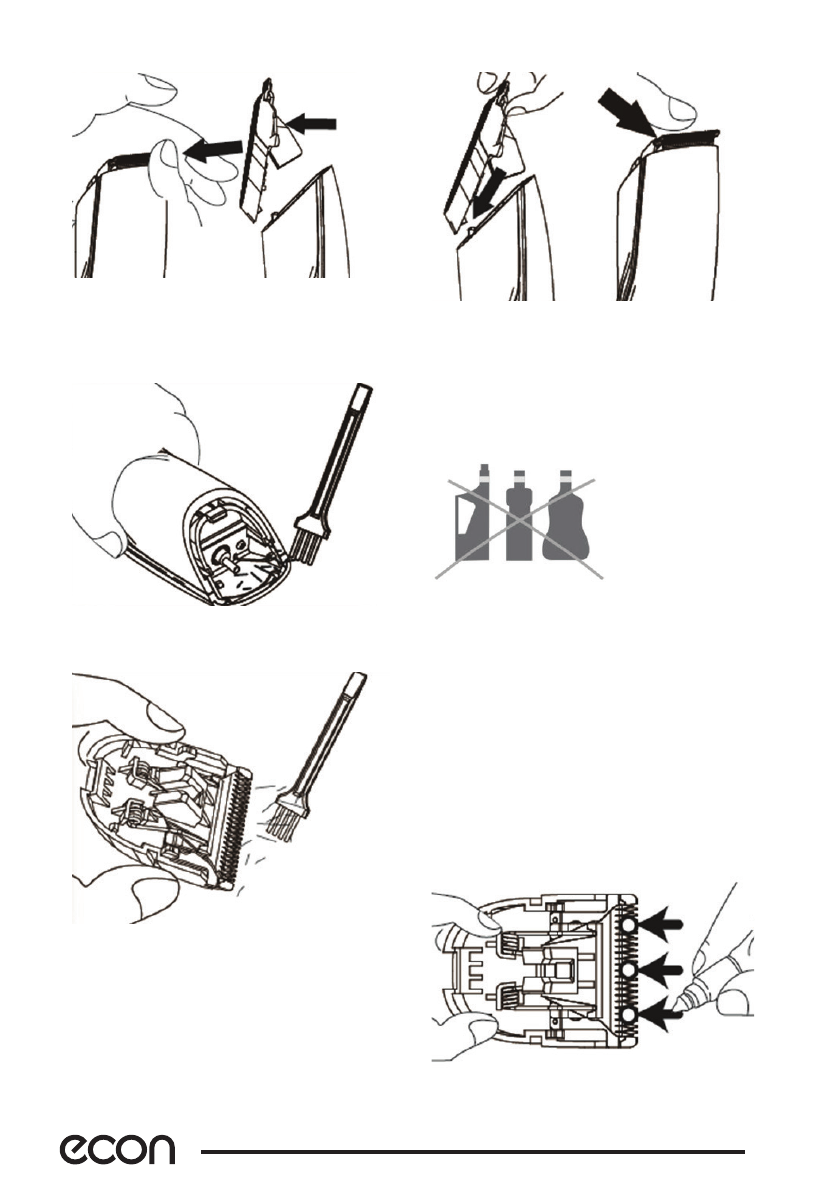 econ