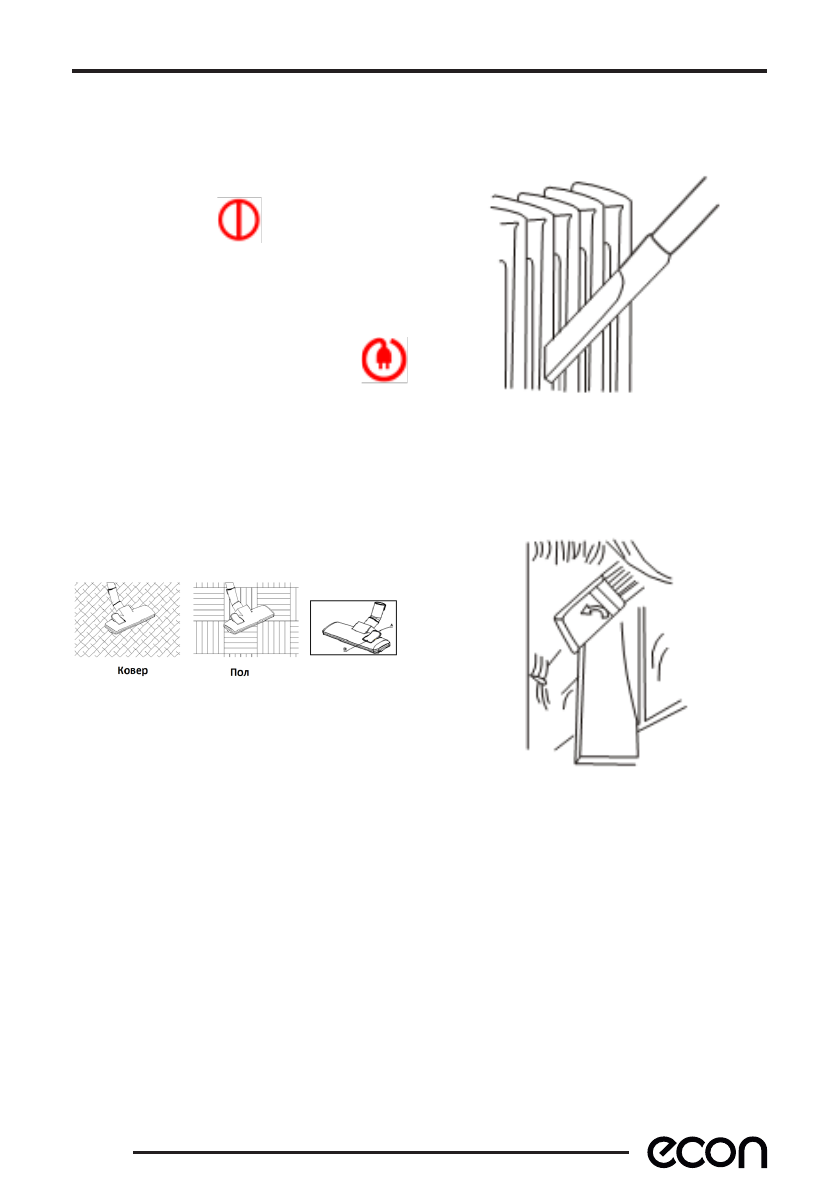 Ковер

Пол

econ