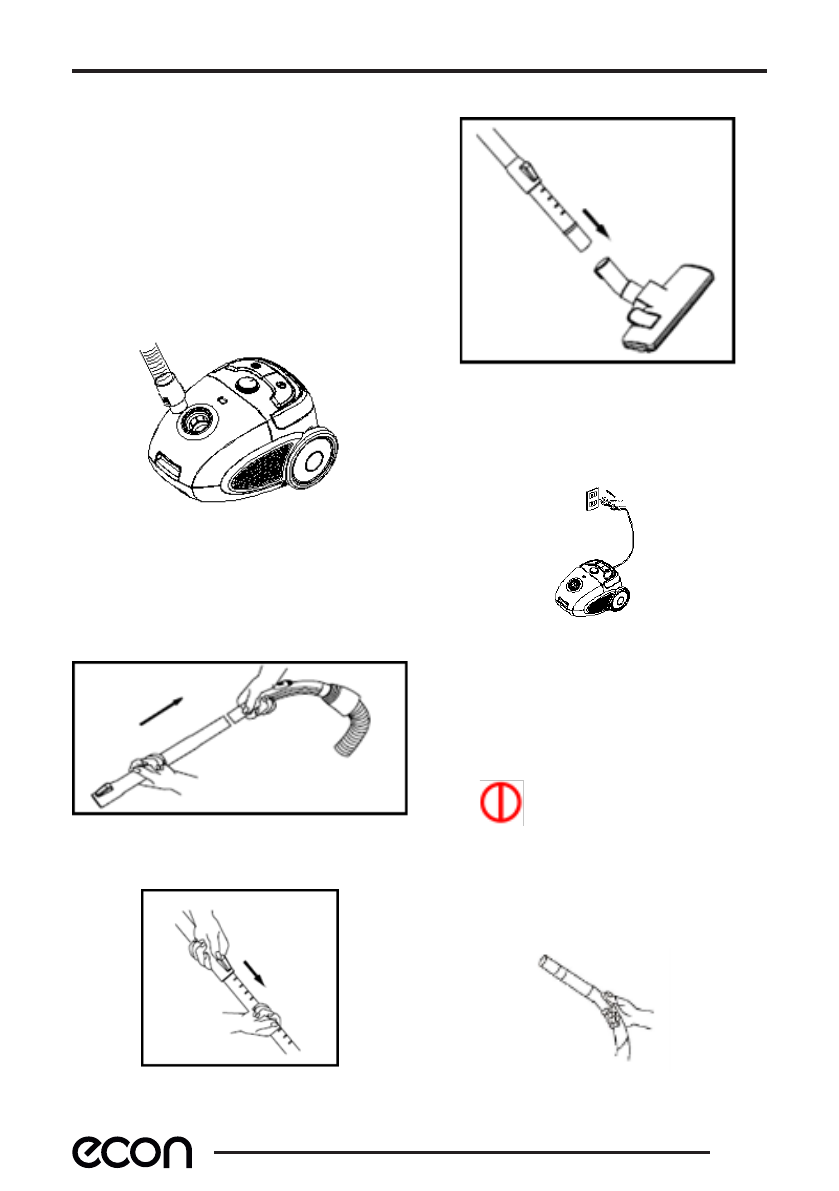 econ