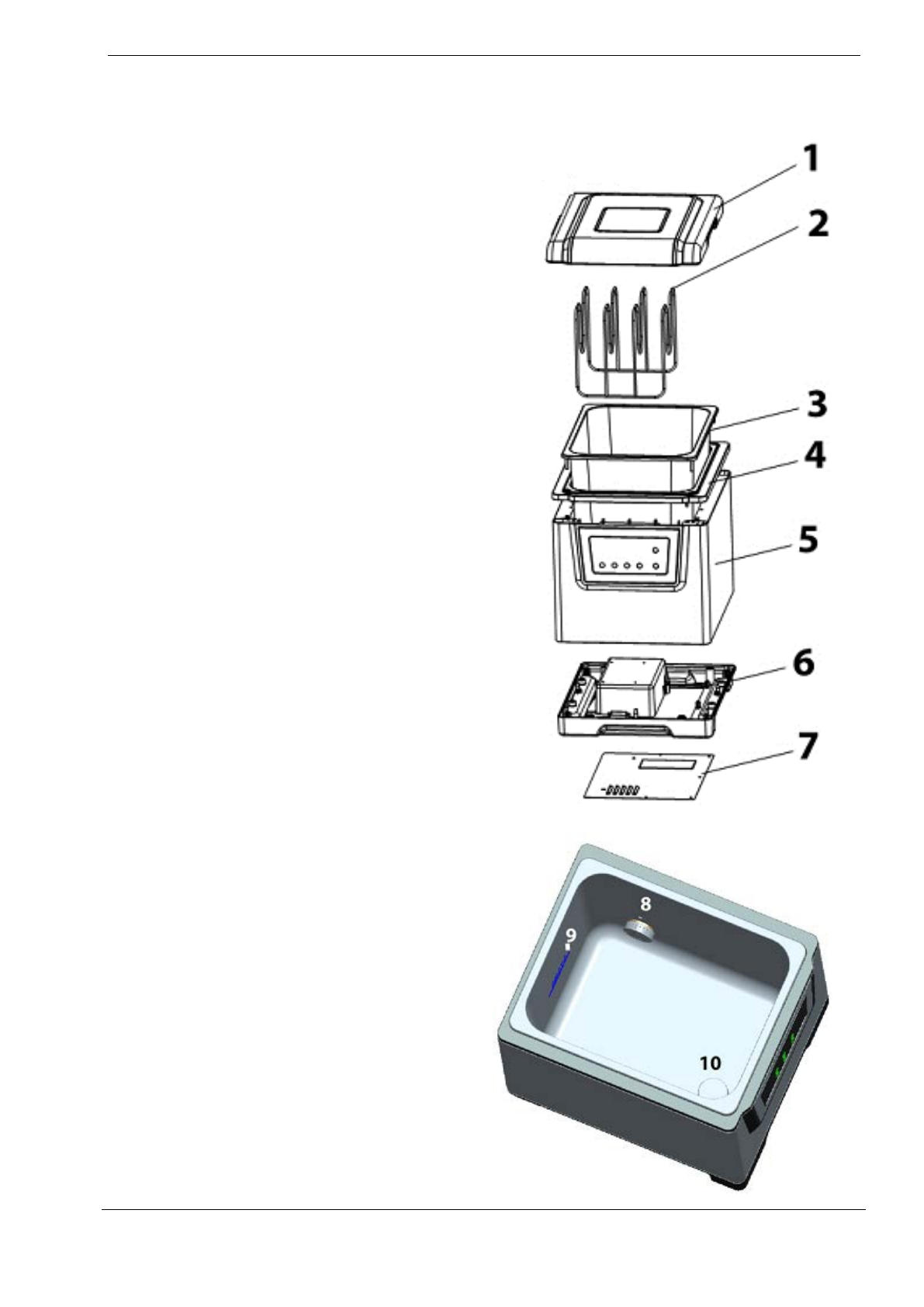 1
2
3
4
5
6
7
8
9
10