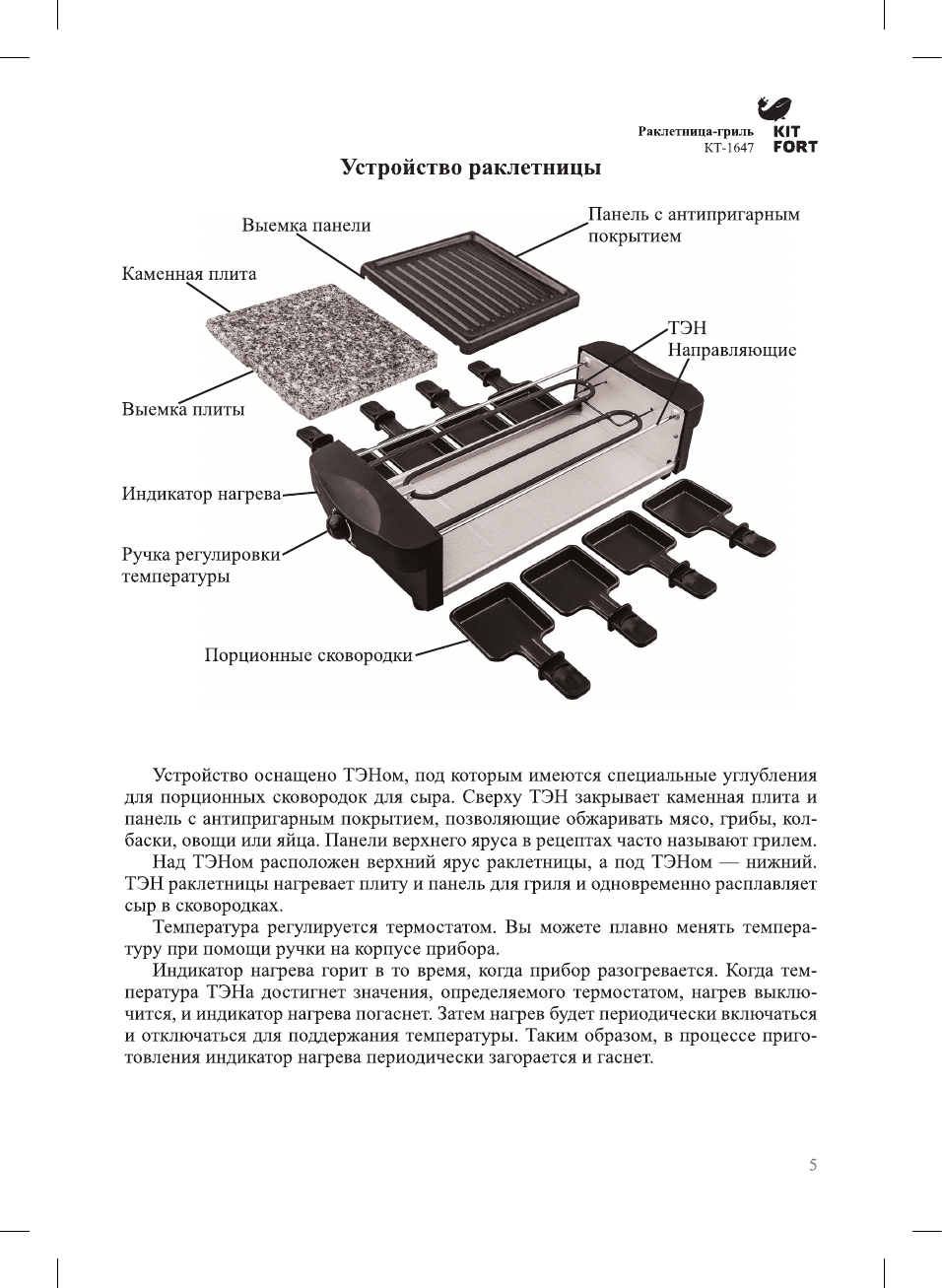 Раклетница-гриль
КТ-1647
KIT FORT

Устройство раклетницы

Выемка панели

Панель с антипригарным покрытием

Каменная плита

ТЭН
Направляющие

Выемка плиты

Индикатор нагрева

Ручка регулировки температуры

Порционные сковородки

Устройство оснащено ТЭНом, под которым имеются специальные углубления для порционных сковородок для сыра. Сверху ТЭН закрывает каменная плита и панель с антипригарным покрытием, позволяющие обжаривать мясо, грибы, колбаски, овощи или яйца. Панели верхнего яруса в рецептах часто называют грилем.

Над ТЭНом расположен верхний ярус раклетницы, а под ТЭНом — нижний. ТЭН раклетницы нагревает плиту и панель для гриля и одновременно расплавляет сыр в сковородках.

Температура регулируется термостатом. Вы можете плавно менять температуру при помощи ручки на корпусе прибора.

Индикатор нагрева горит в то время, когда прибор разогревается. Когда температура ТЭНа достигнет значения, определяемого термостатом, нагрев выключится, и индикатор нагрева погаснет. Затем нагрев будет периодически включаться и отключаться для поддержания температуры. Таким образом, в процессе приготовления индикатор нагрева периодически загорается и гаснет.

5