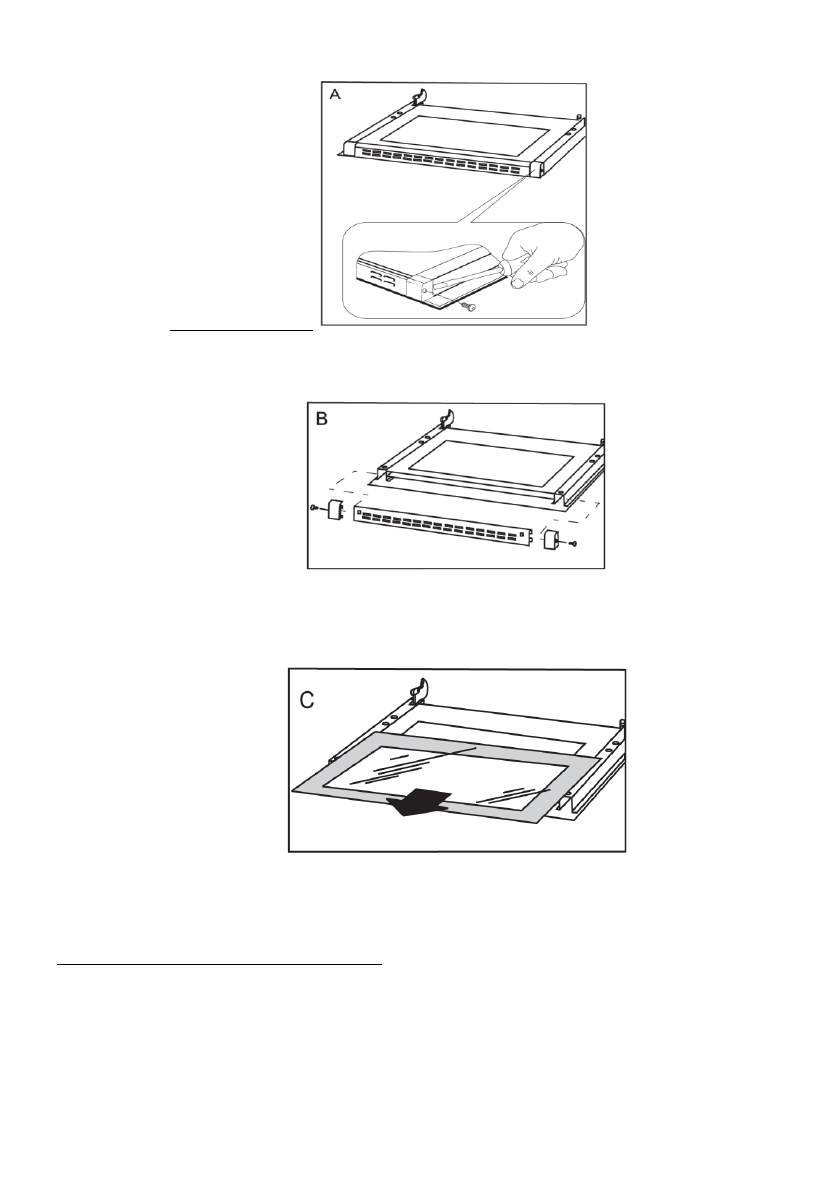 A

B

C