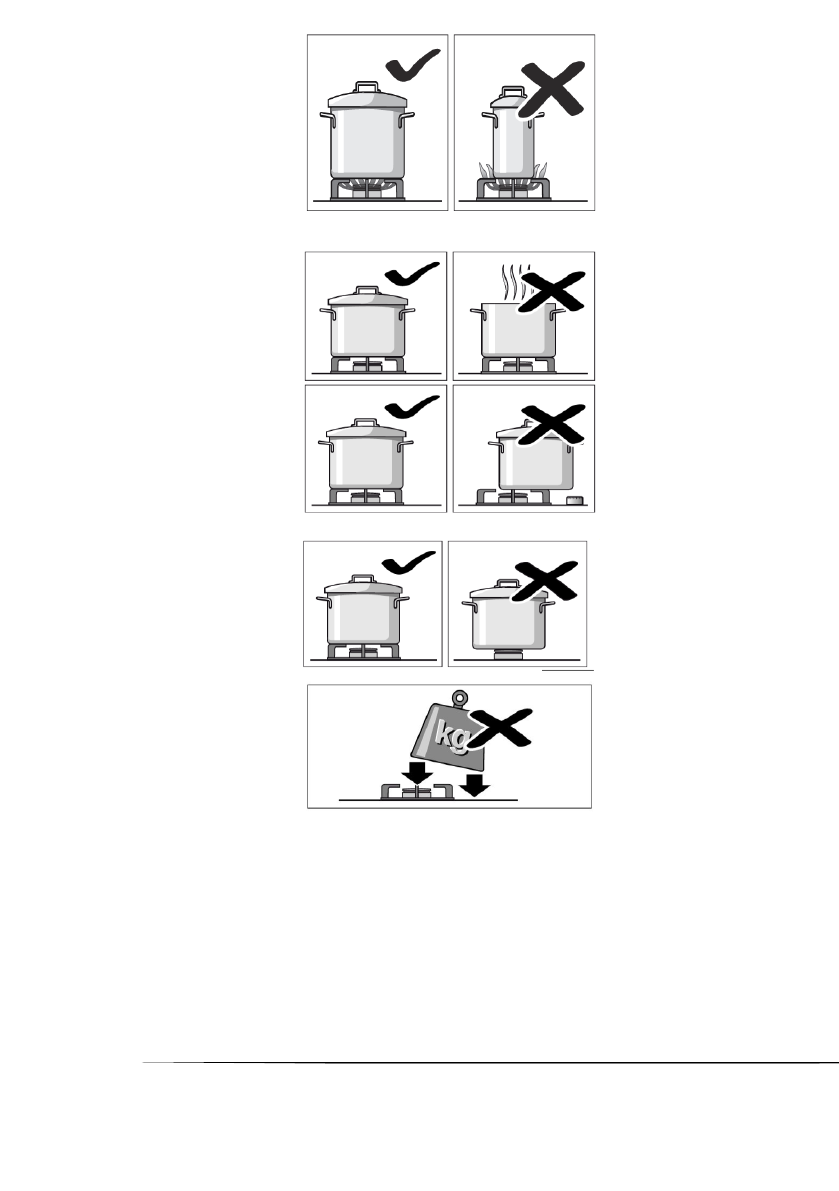 kg