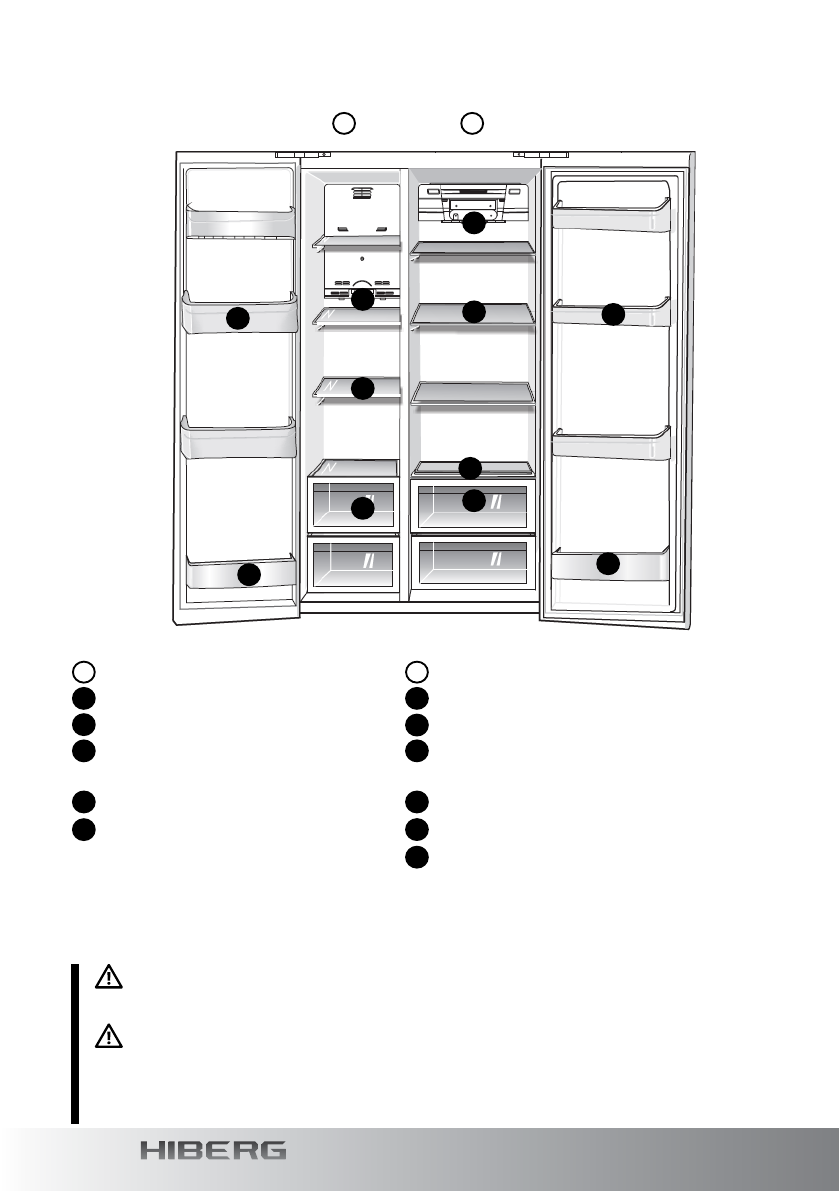 HIBERG