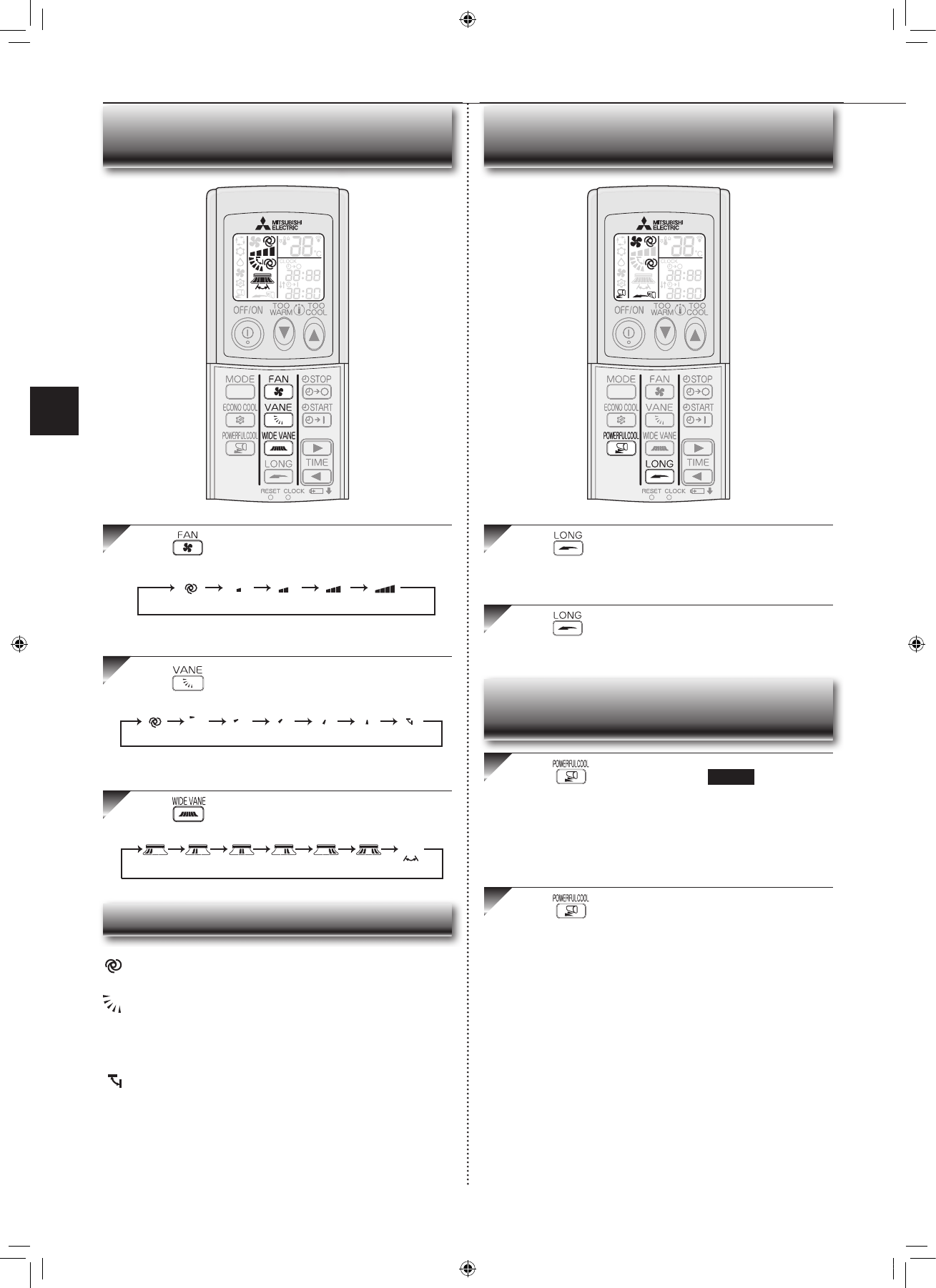 MITSUBISHI ELECTRIC

CLOCK

OFF/ON

TOO WARM

TOO COOL

MODE

FAN

STOP

ECONO COOL

VANE

START

POWERFUL COOL

WIDE VANE

LONG

TIME

RESET

CLOCK

FAN

VANE

WIDE VANE

MITSUBISHI ELECTRIC

CLOCK

OFF/ON

TOO WARM

TOO COOL

MODE

FAN

STOP

ECONO COOL

VANE

START

POWERFUL COOL

WIDE VANE

LONG

TIME

RESET

CLOCK

LONG

LONG

POWERFUL COOL

POWERFUL COOL