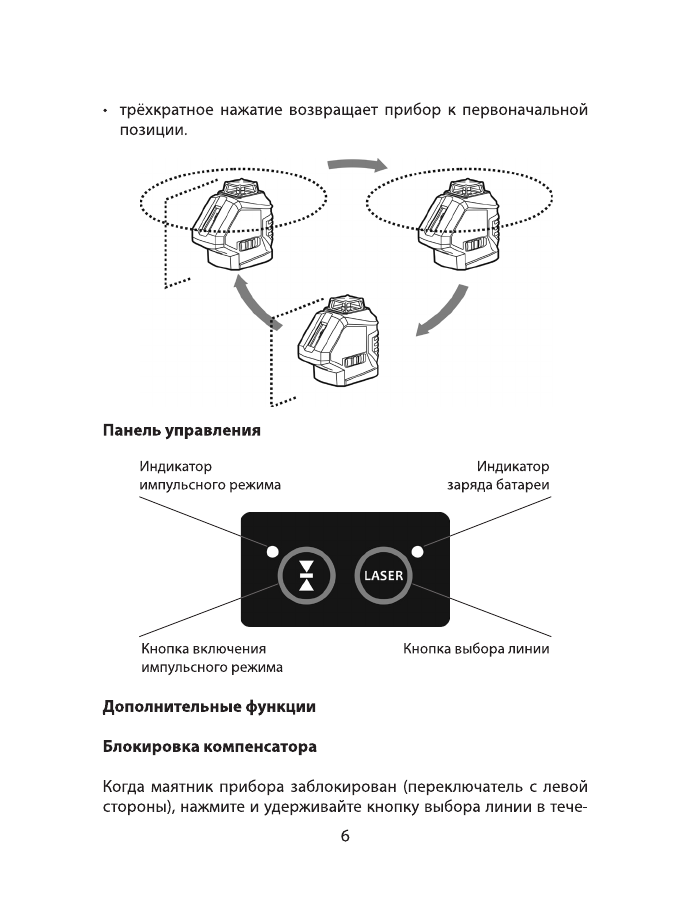 • трёхкратное нажатие возвращает прибор к первоначальной позиции.

Панель управления

Индикатор импульсного режима

Индикатор заряда батареи

LASER

Кнопка включения импульсного режима

Кнопка выбора линии

Дополнительные функции

Блокировка компенсатора

Когда маятник прибора заблокирован (переключатель с левой стороны), нажмите и удерживайте кнопку выбора линии в тече-

6