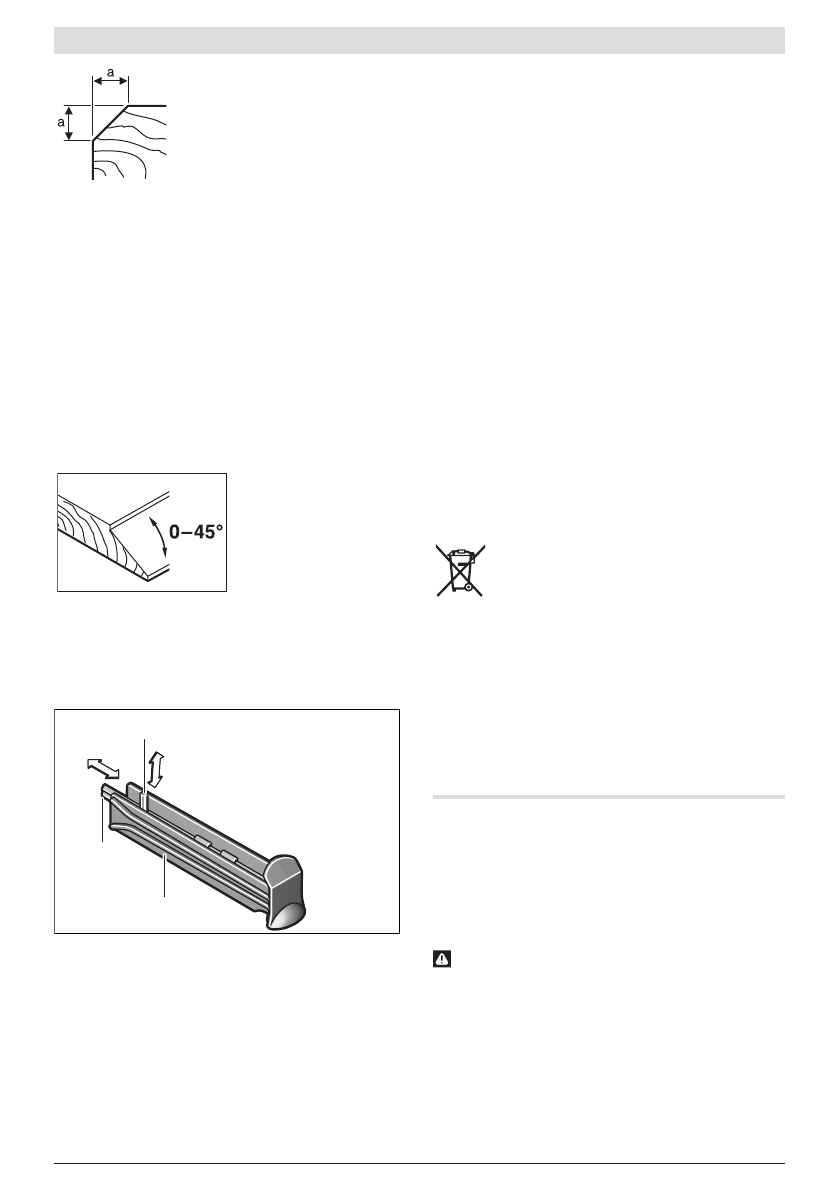 a

a

0–45°