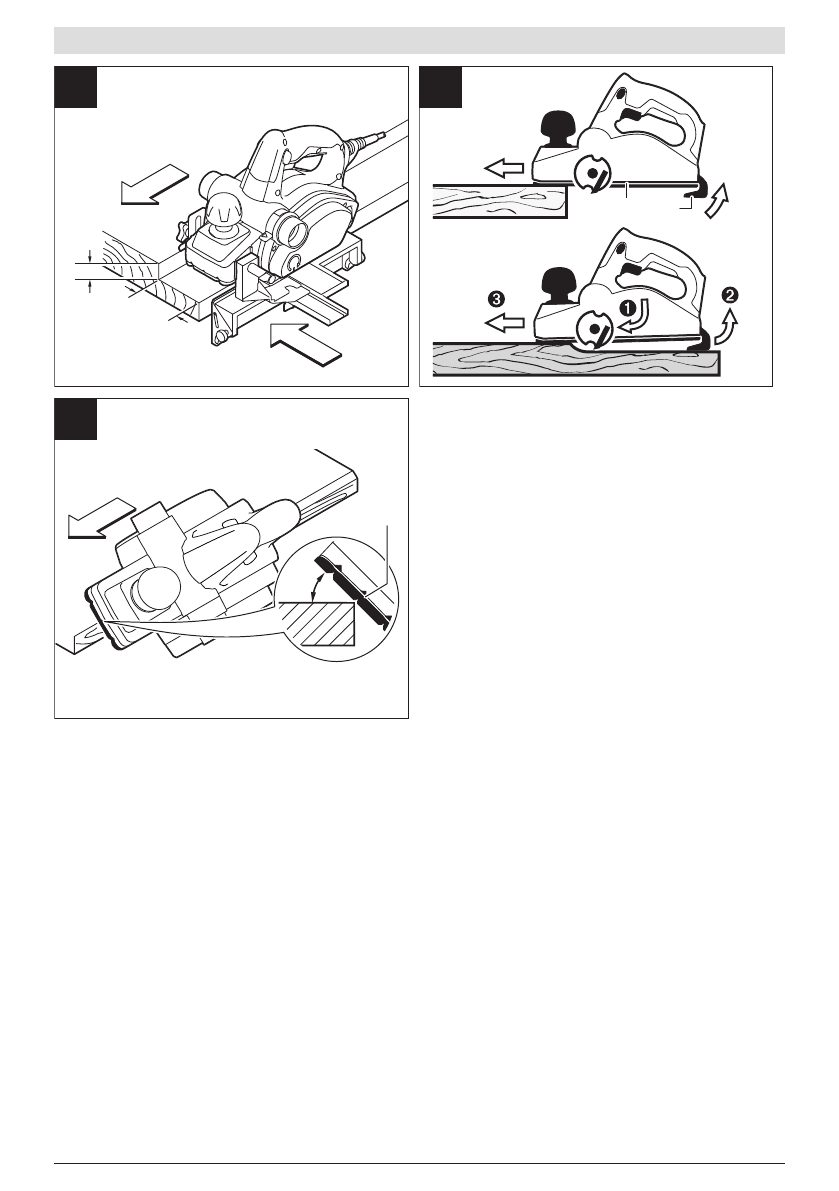 ❸ ❶ ❷