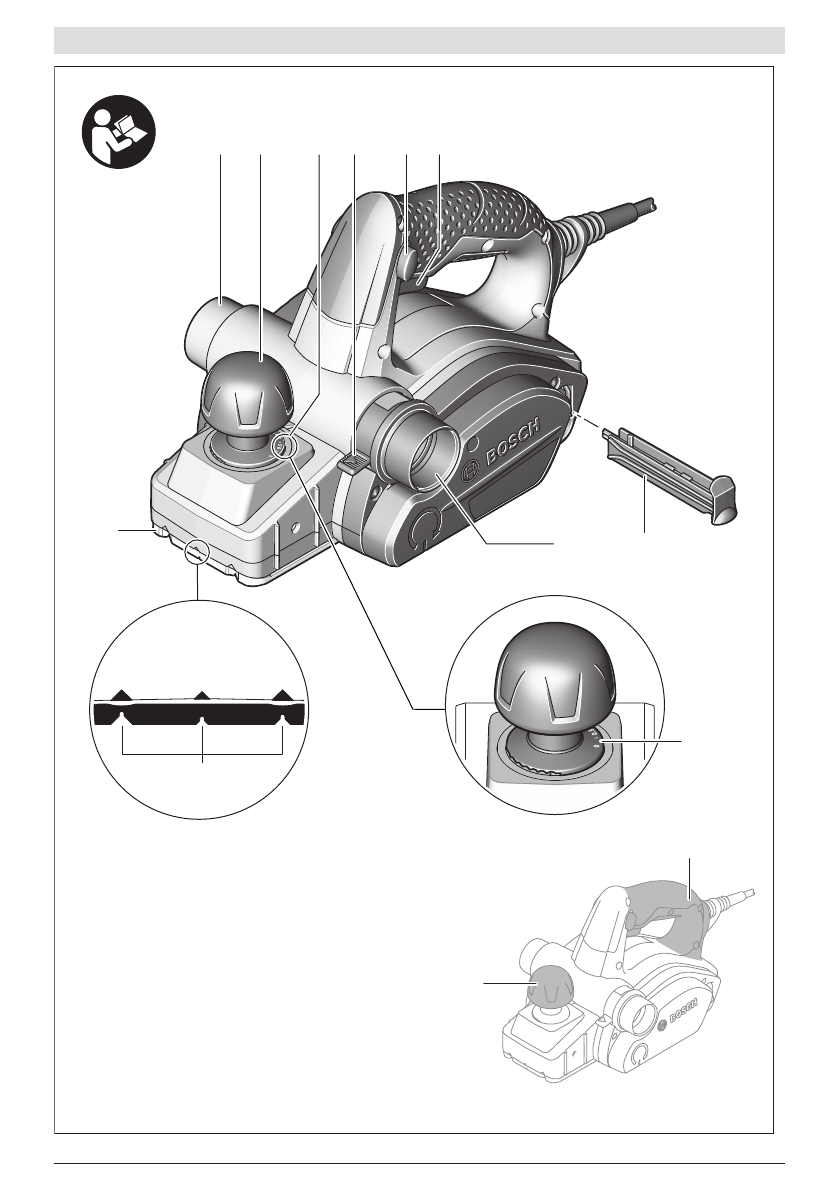 BOSCH

BOSCH