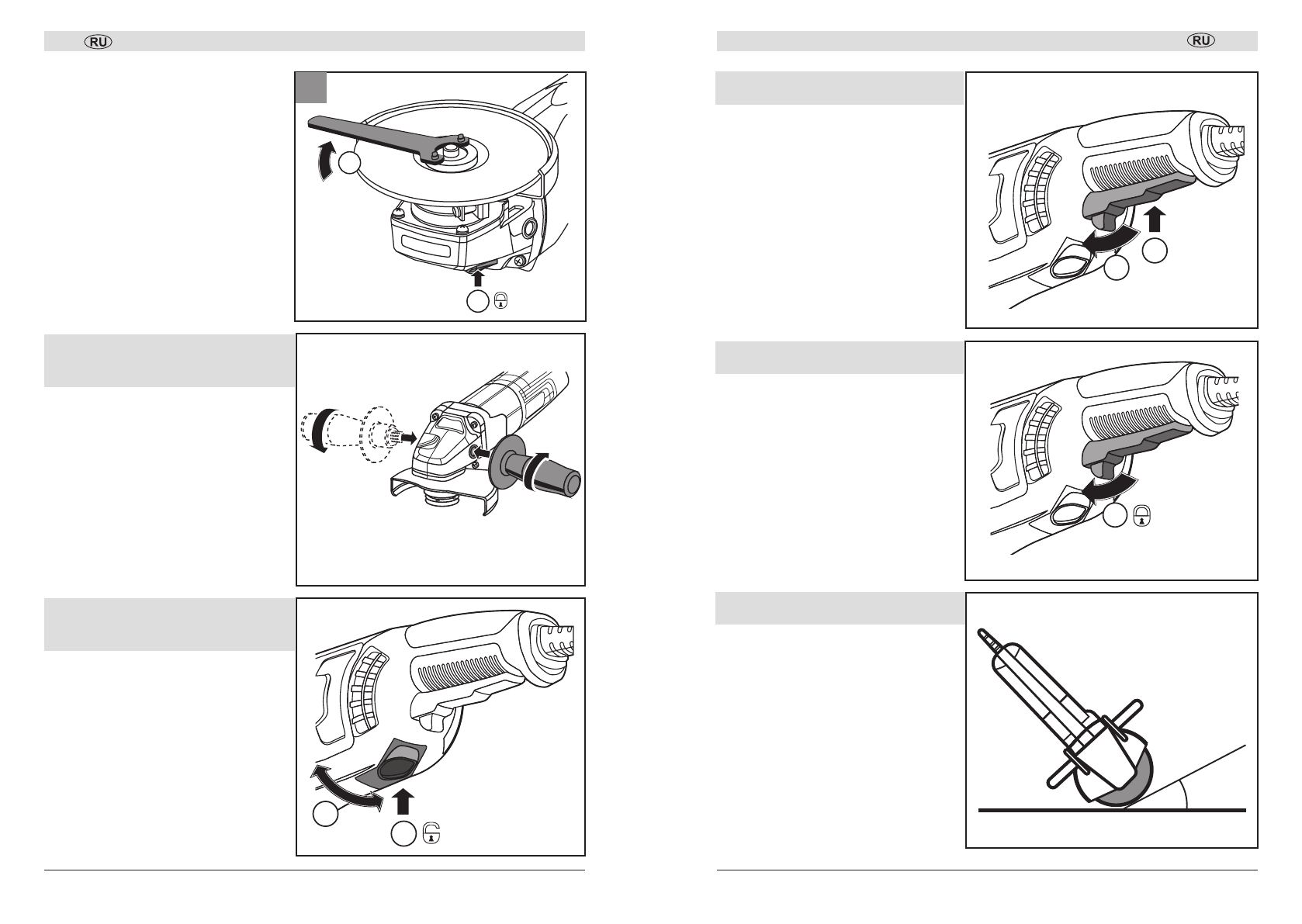 RU

RU