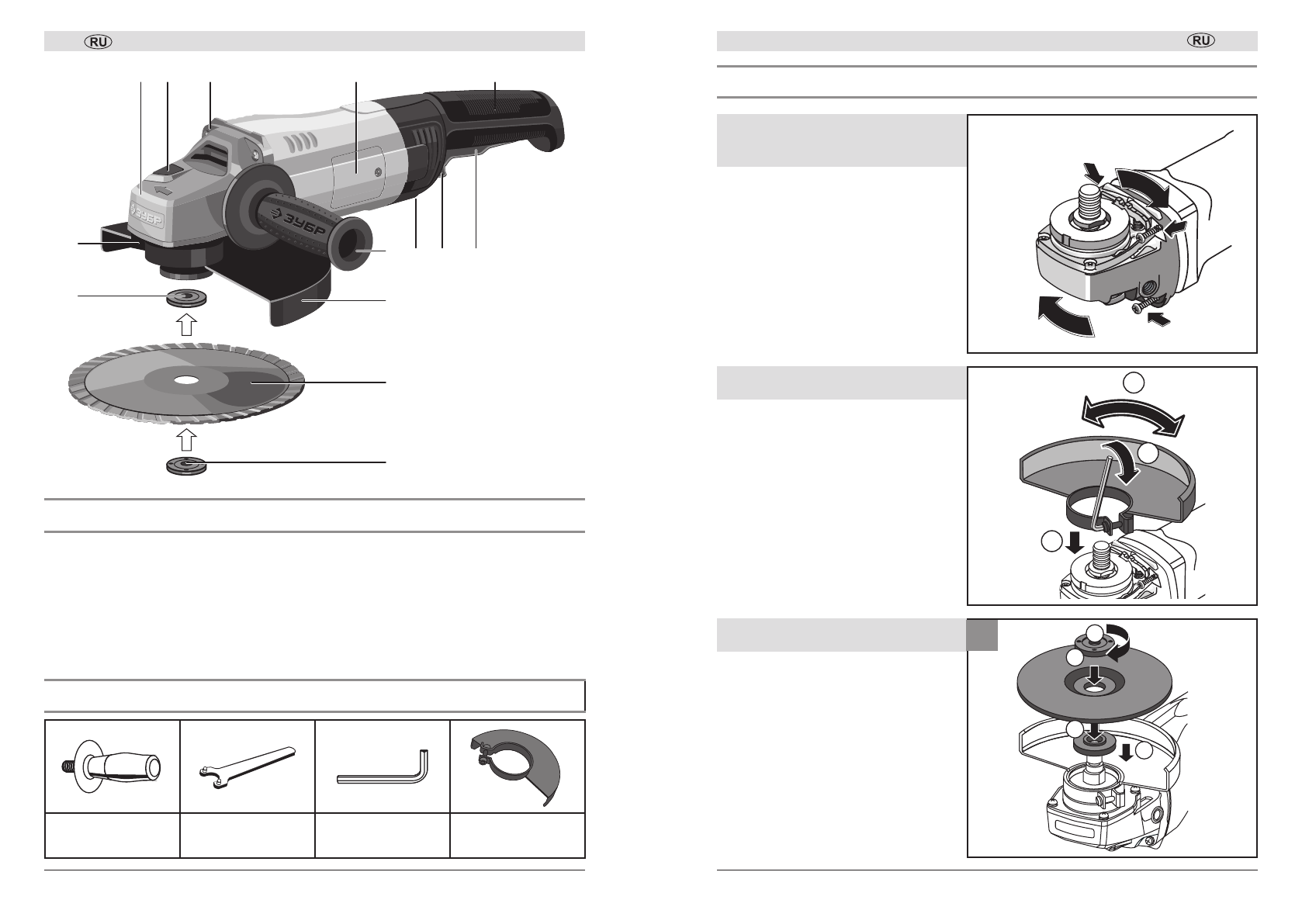 RU

ЗУБР

ЗУБР

RU