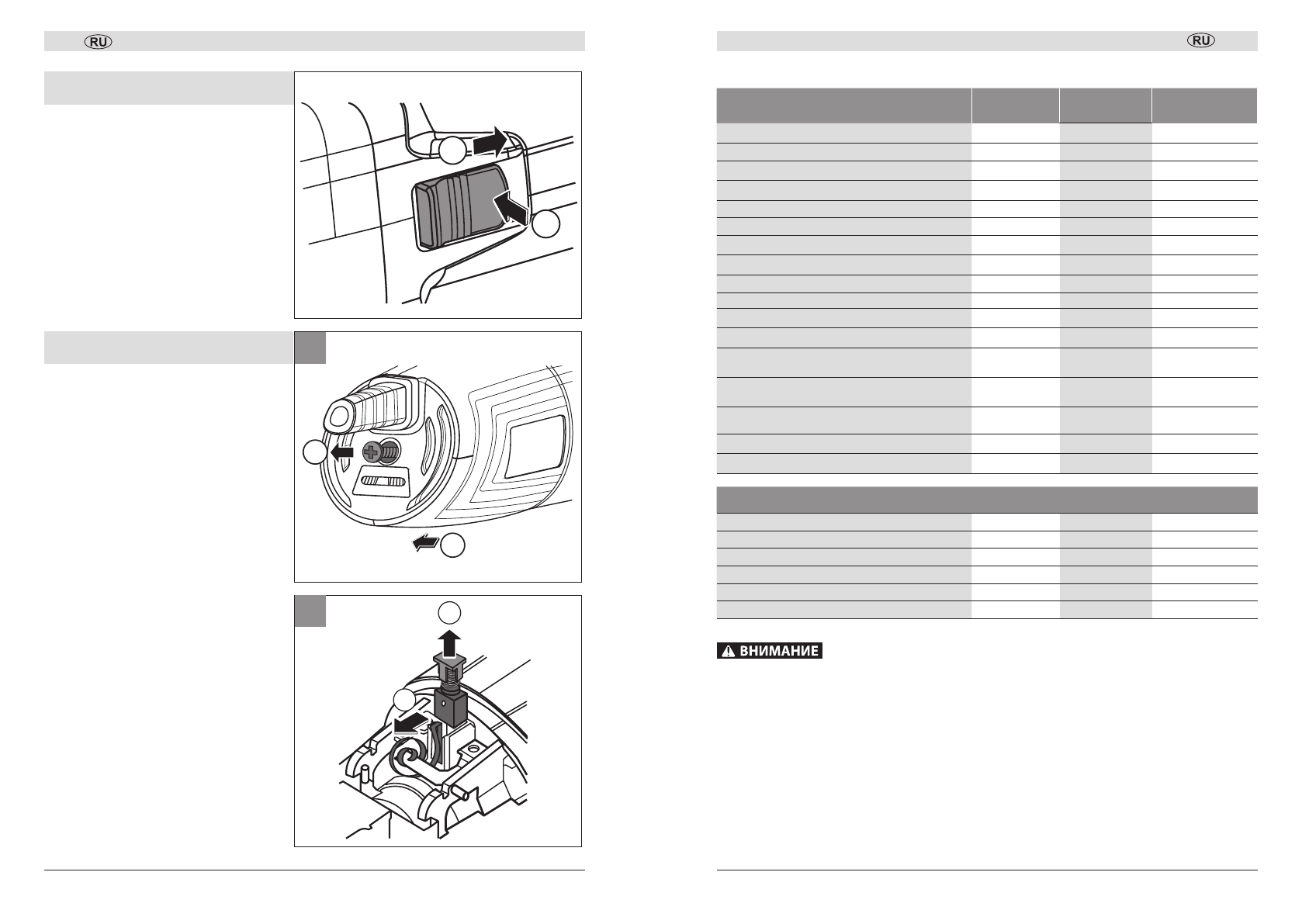 RU

RU

ВНИМАНИЕ