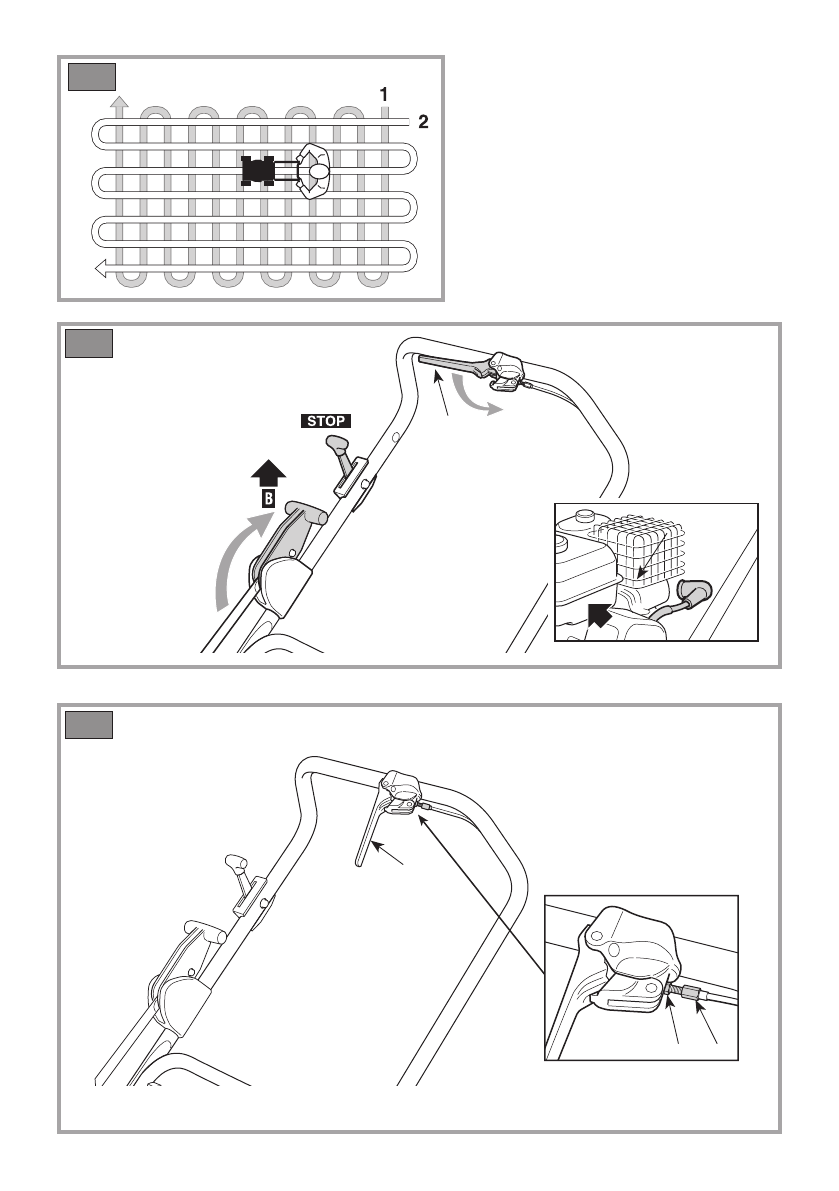 1
2

STOP

B