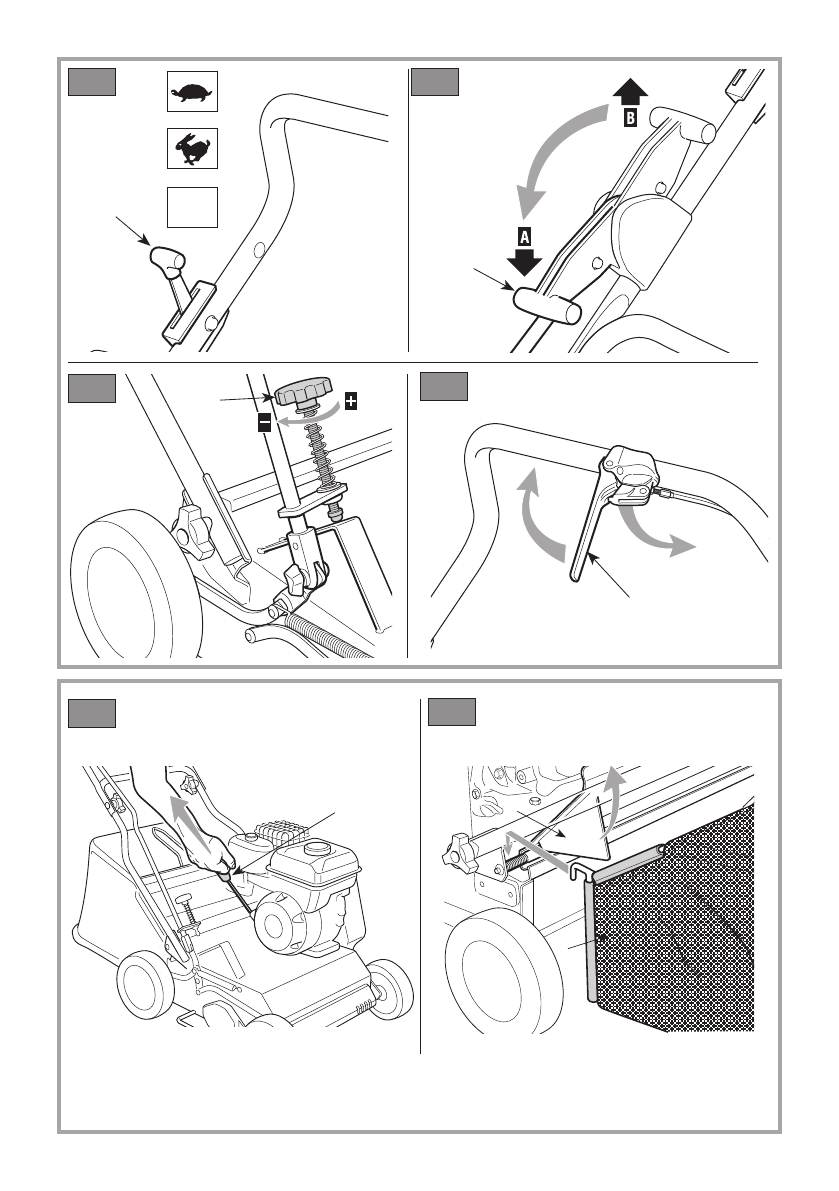 B

A

+

−