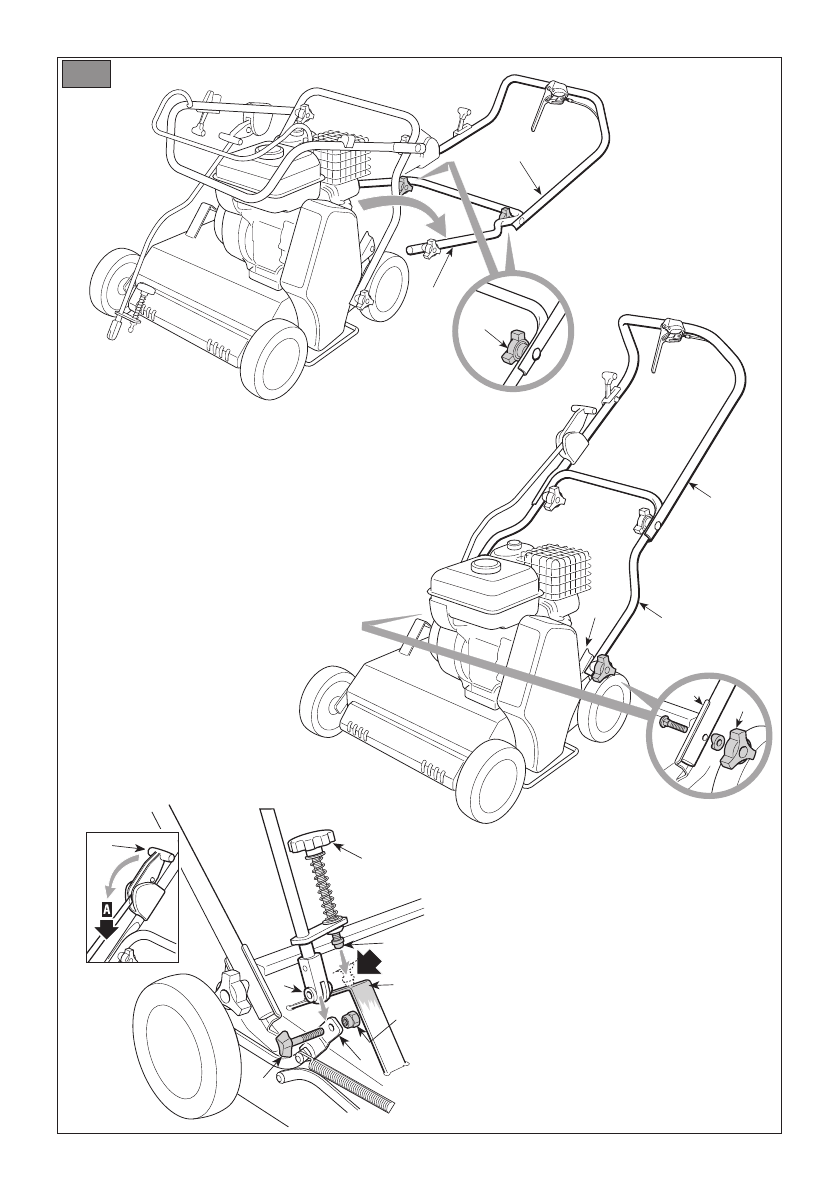 A