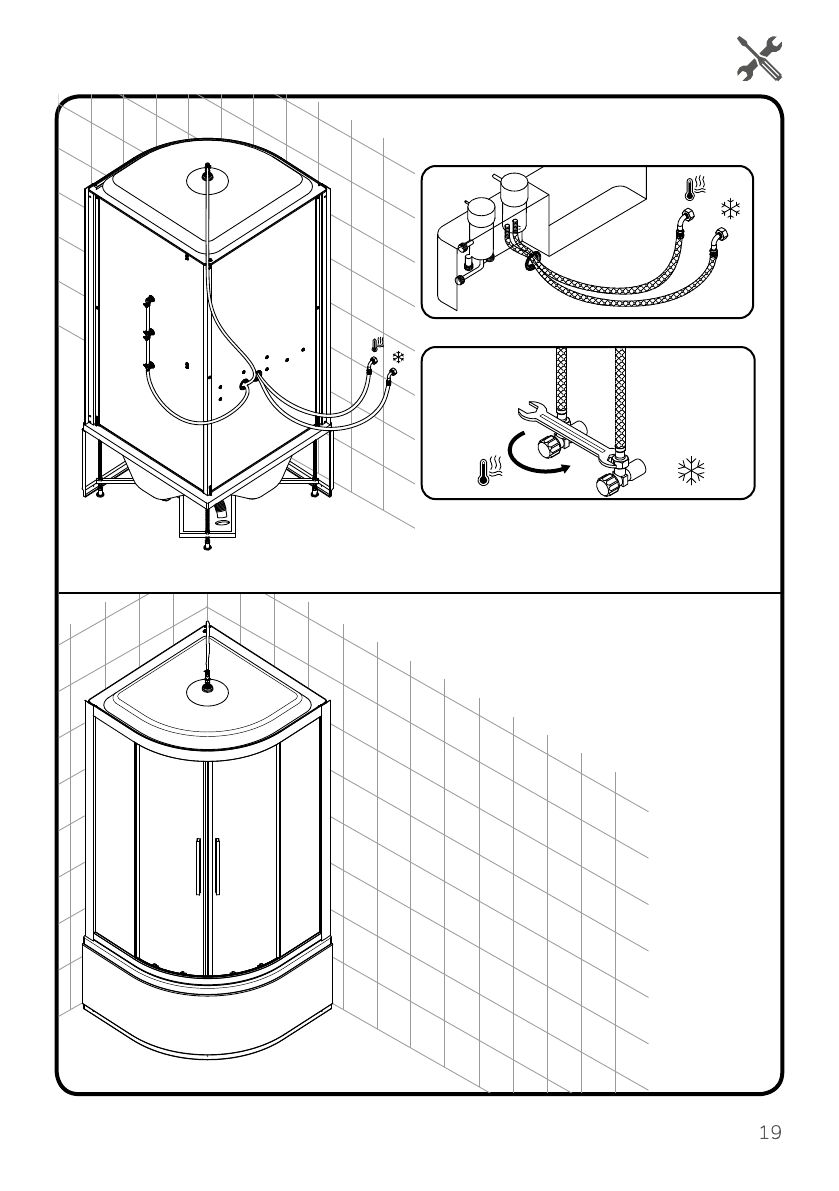 19