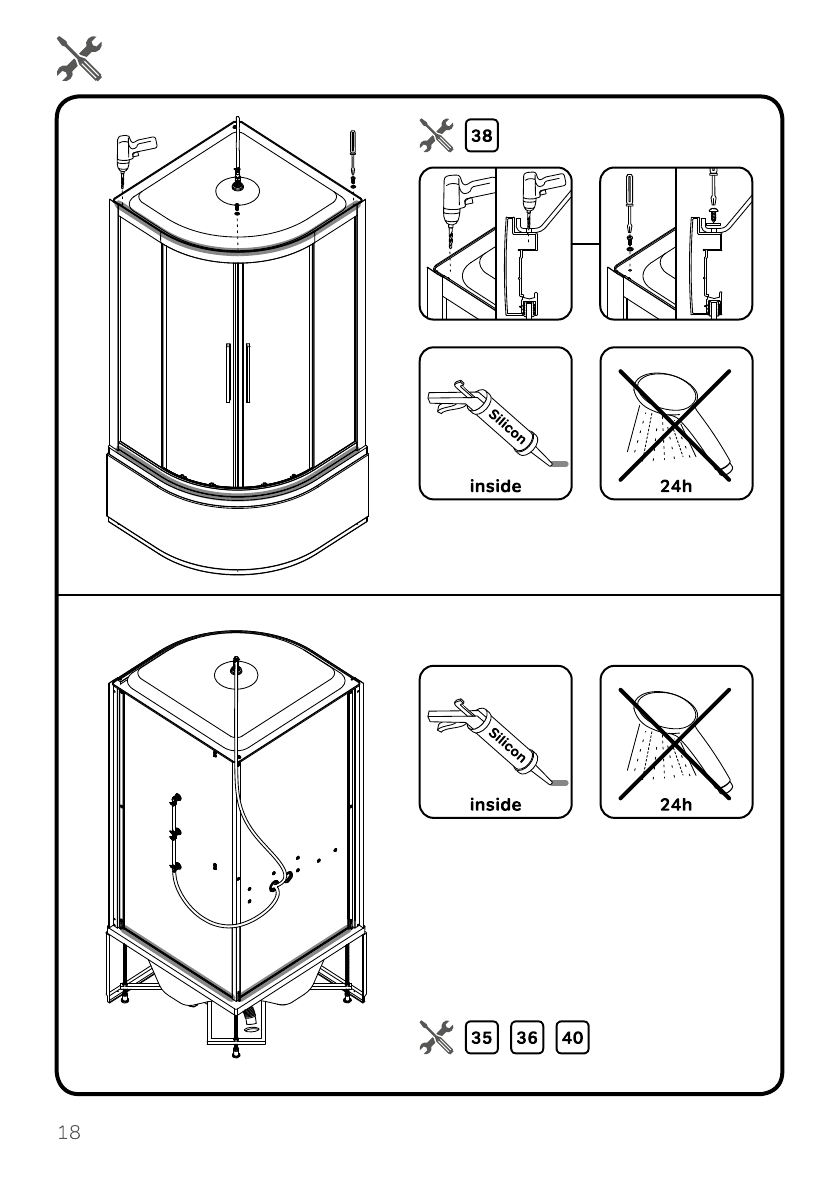 38

Silicon

inside

24h

Silicon

inside

24h

35 36 40

18