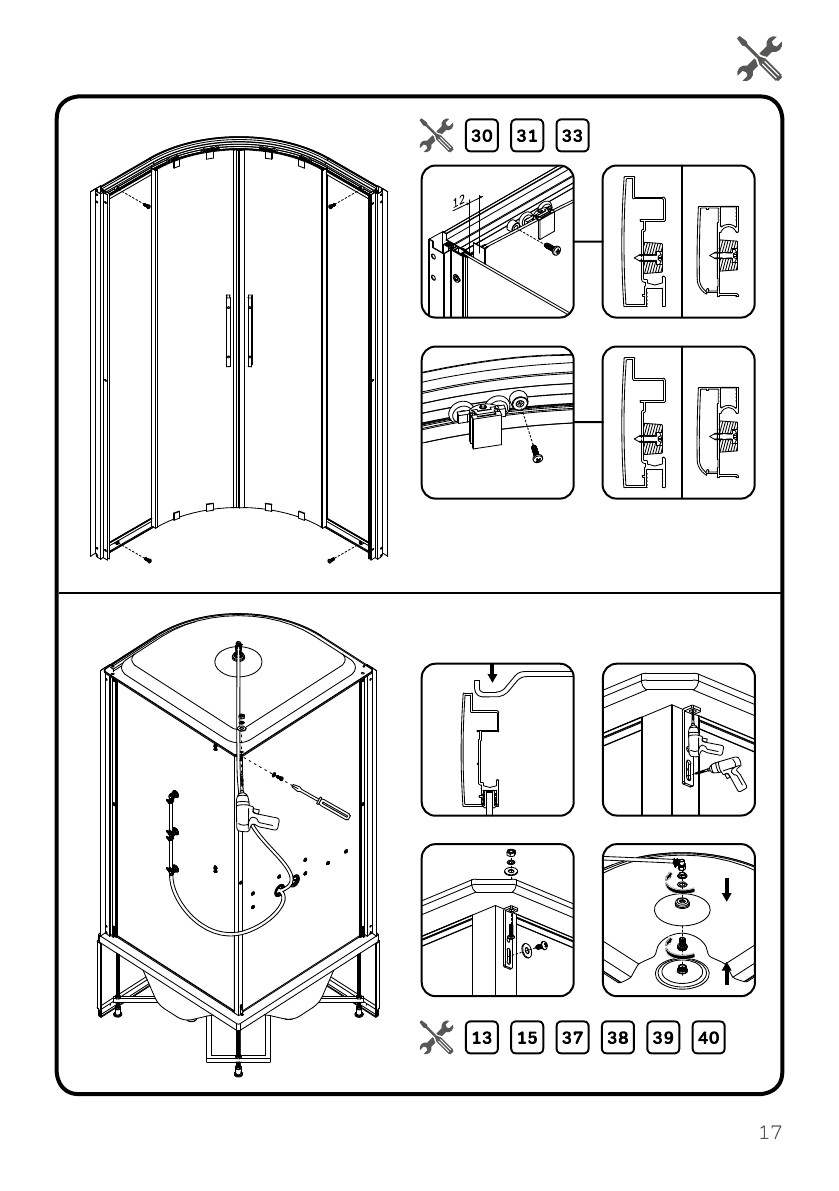 30 31 33

12

13 15 37 38 39 40

17