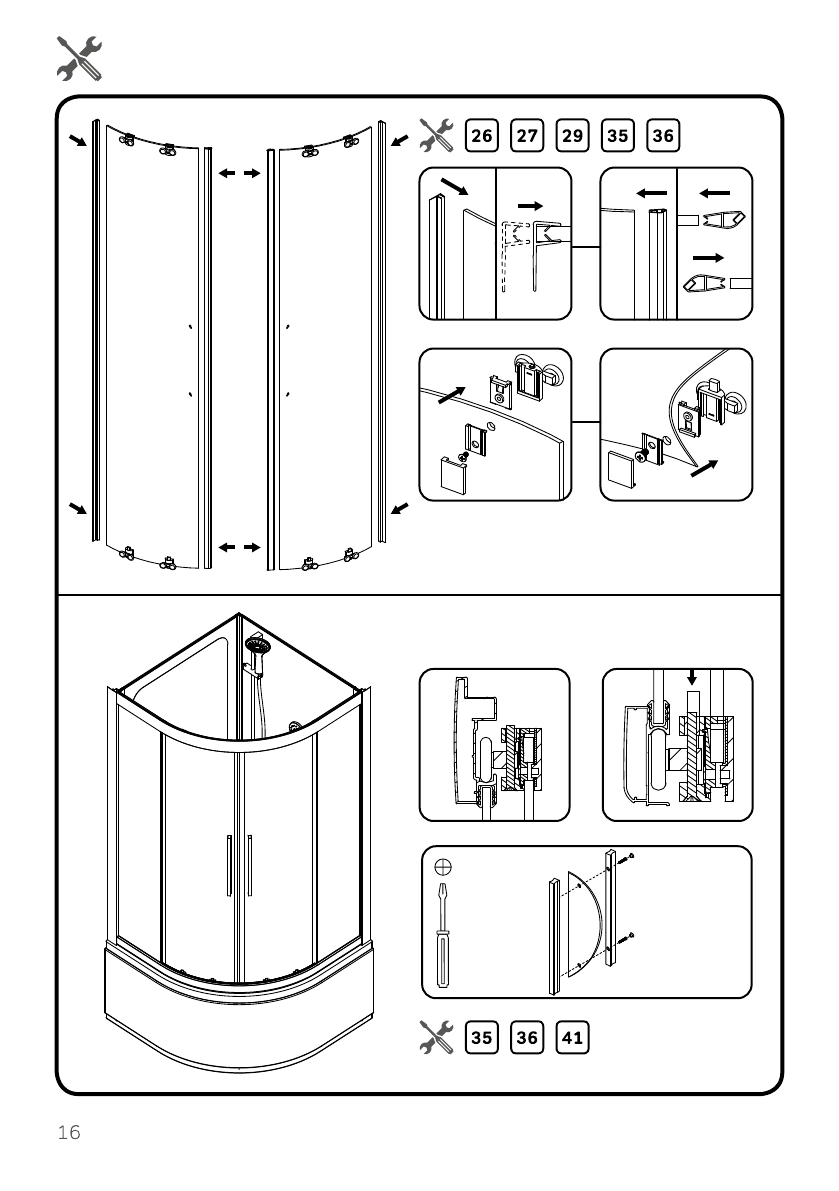 26 27 29 35 36

35 36 41

16