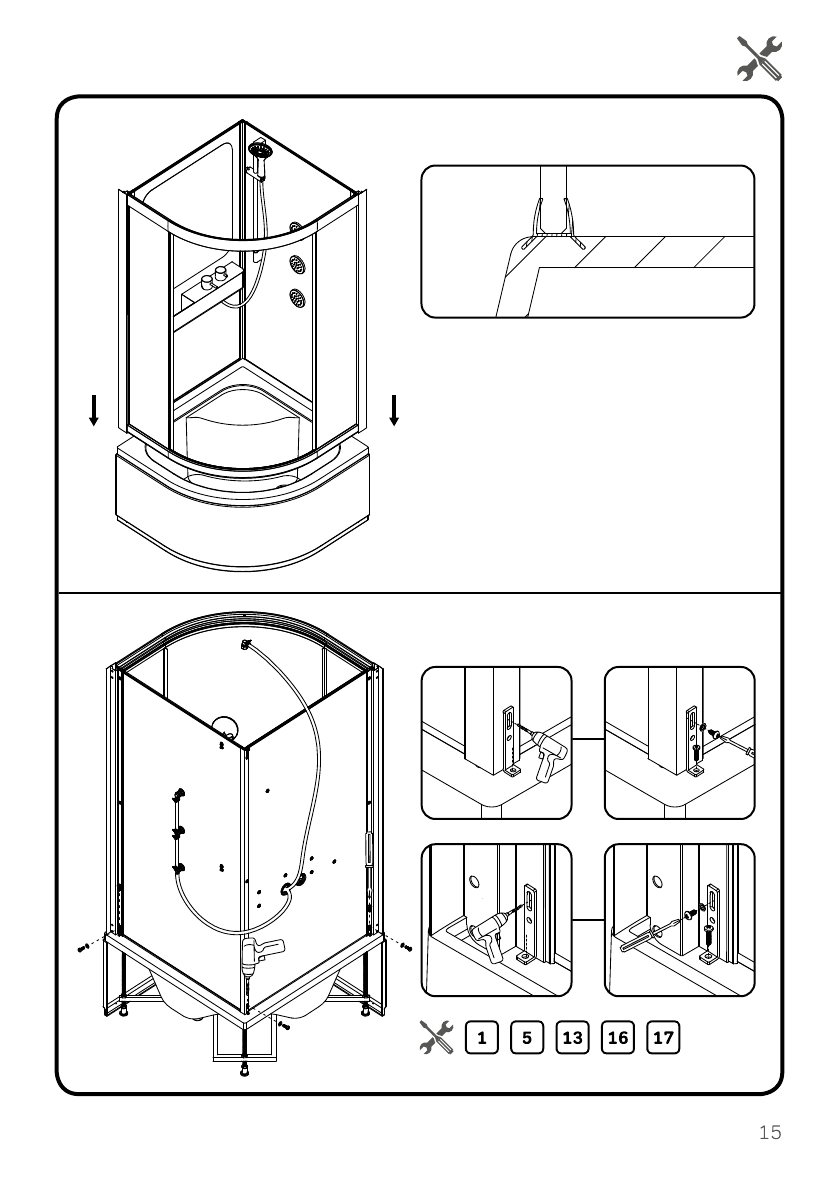 1 5 13 16 17

15